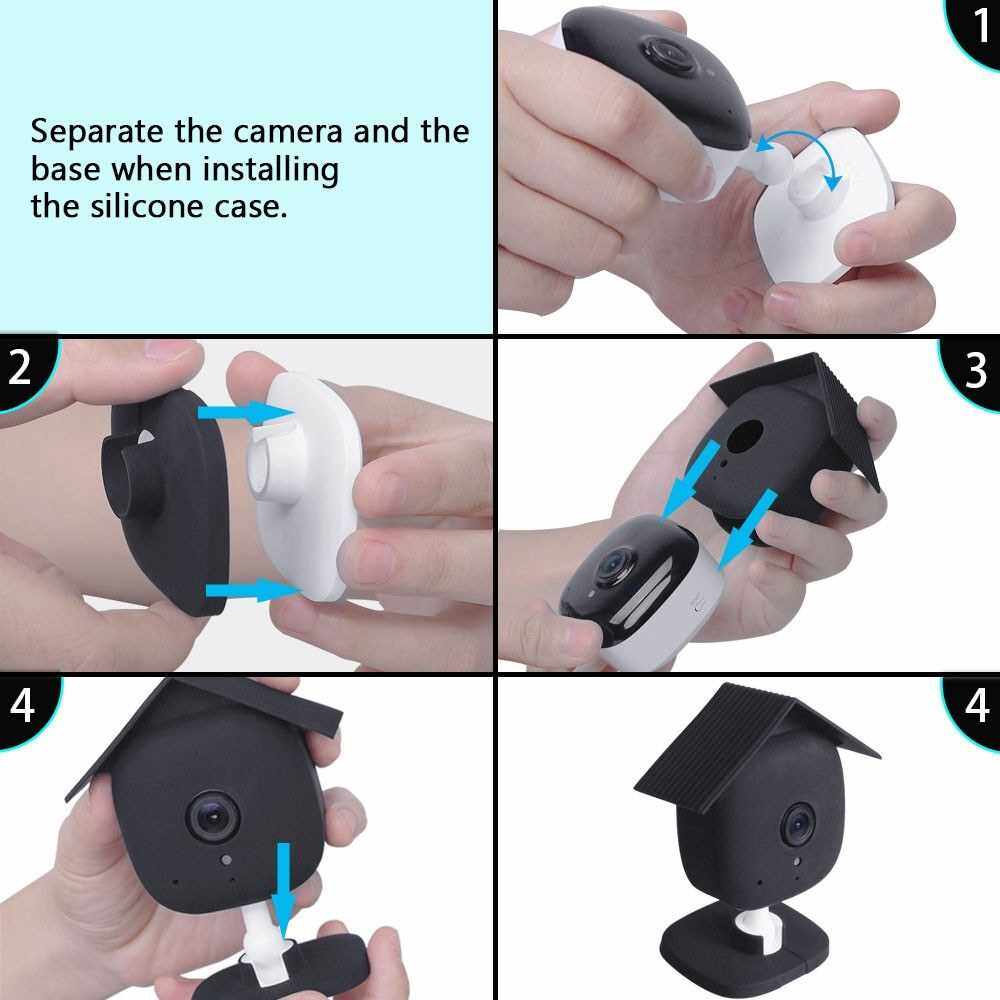 Separate the camera and the base when installing the silicone case.

1

2

3

4

4