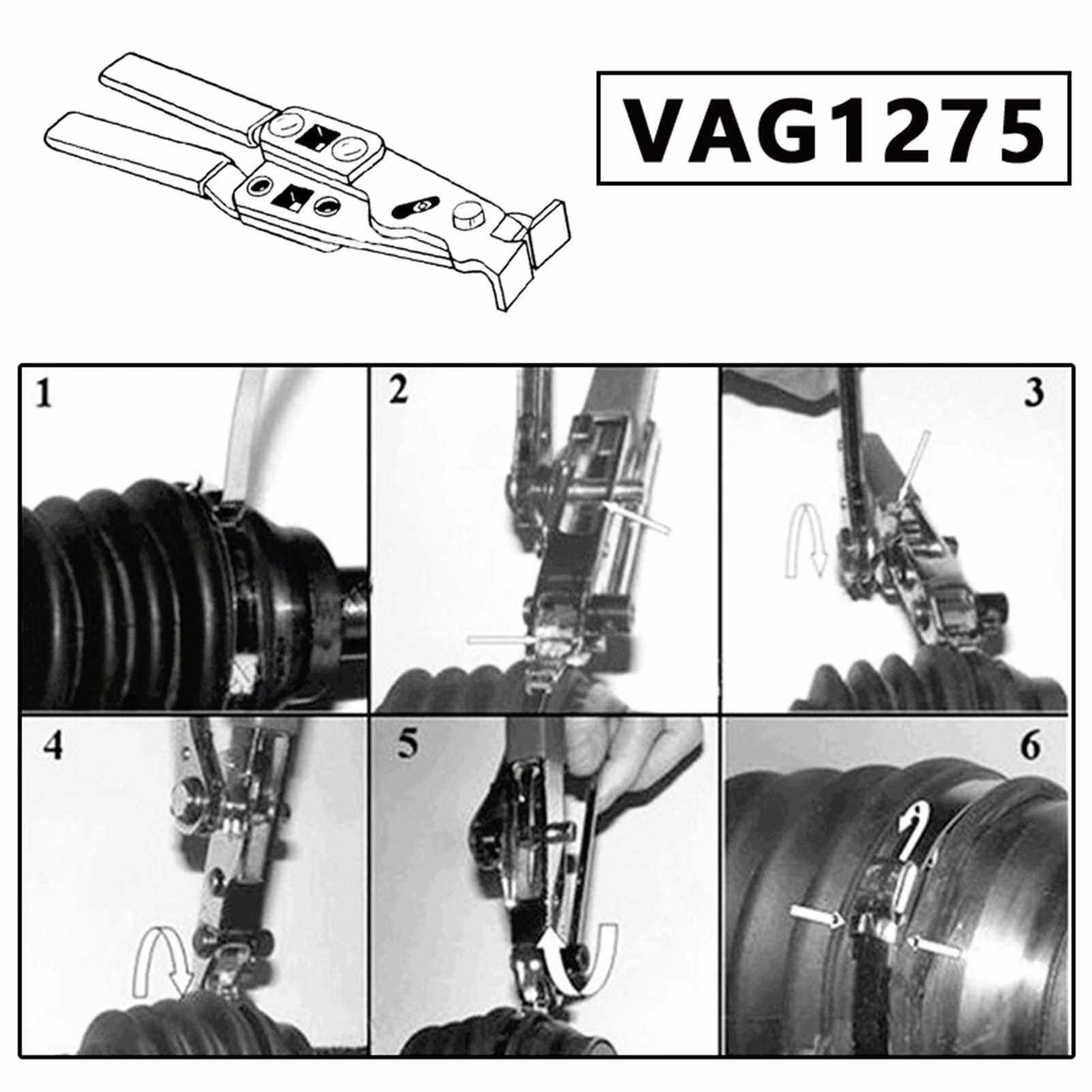 VAG1275

1

2

3

4

5

6