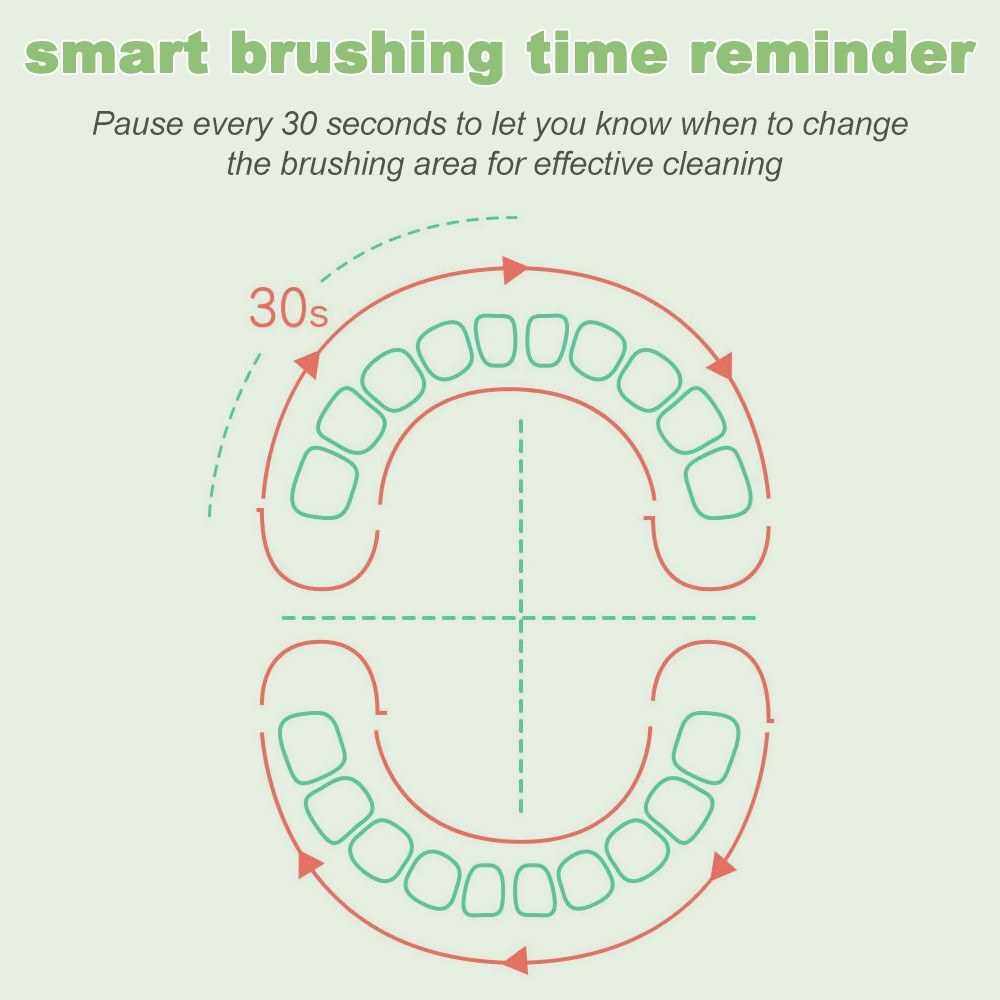 smart brushing time reminder

Pause every 30 seconds to let you know when to change the brushing area for effective cleaning

30s