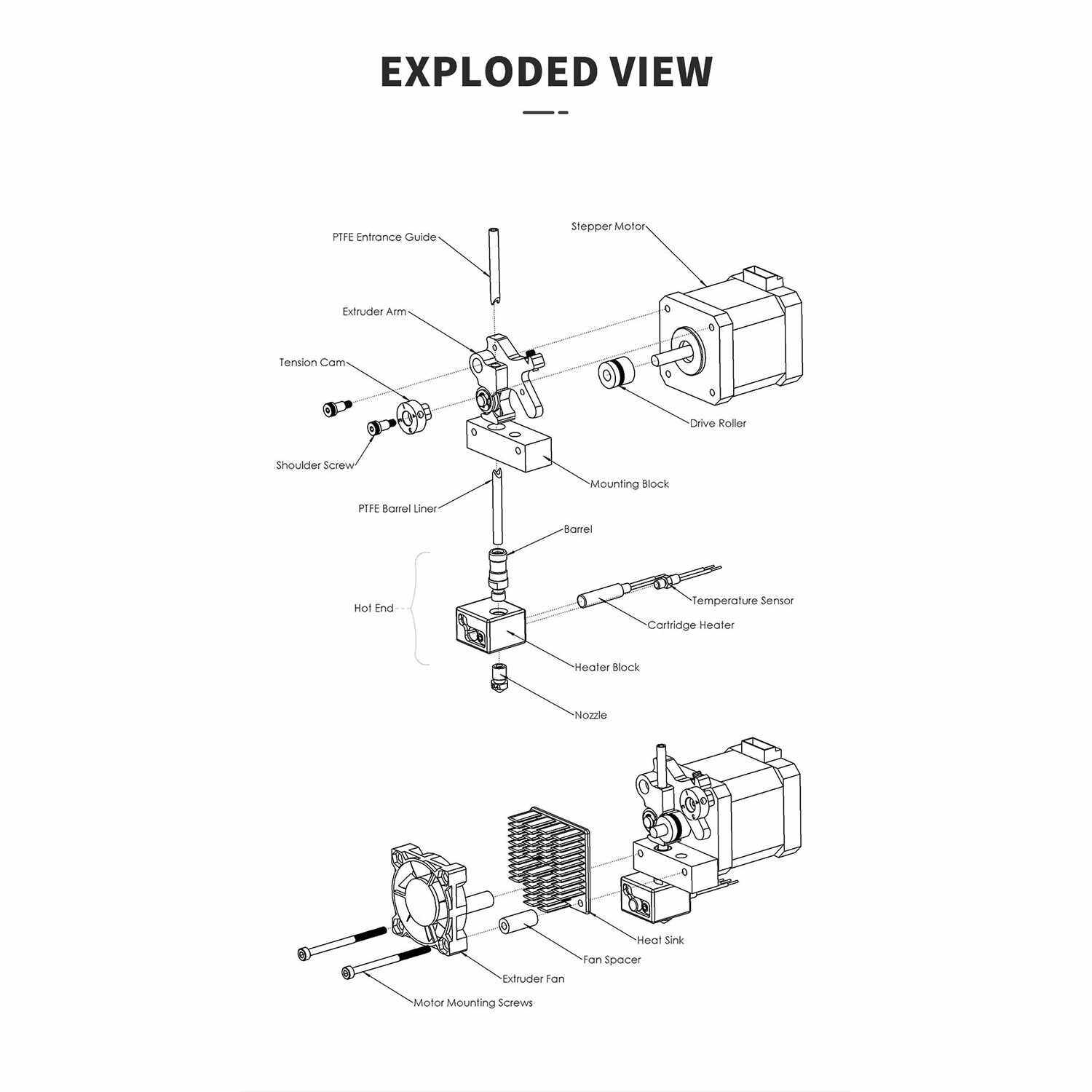 EXPLODED VIEW

PTFE Entrance Guide

Stepper Motor

Extruder Arm

Tension Cam

Drive Roller

Shoulder Screw

Mounting Block

PTFE Barrel Liner

Barrel

Hot End

Temperature Sensor

Cartridge Heater

Heater Block

Nozzle

Heat Sink

Fan Spacer

Extruder Fan

Motor Mounting Screws