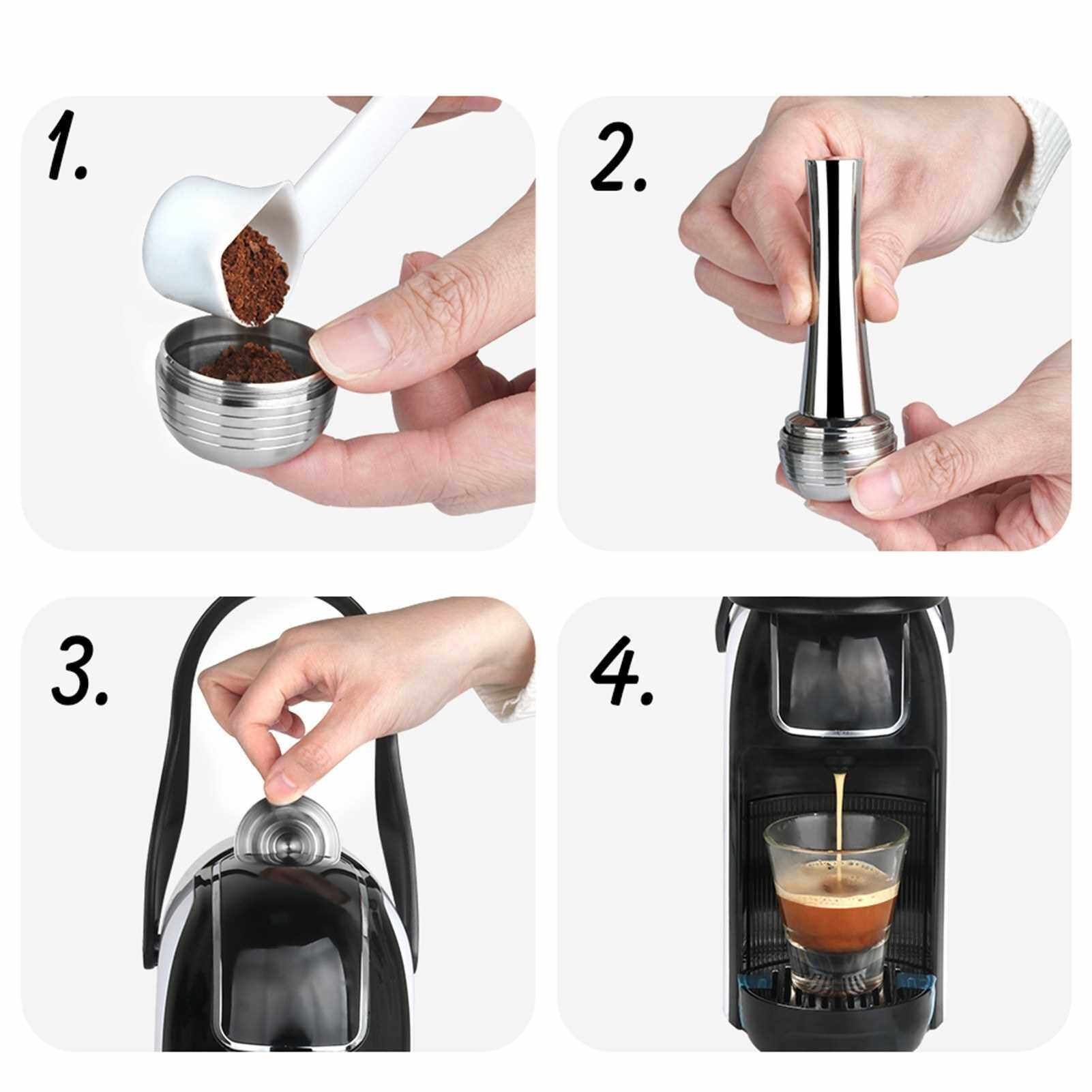 1.

2.

3.

4.