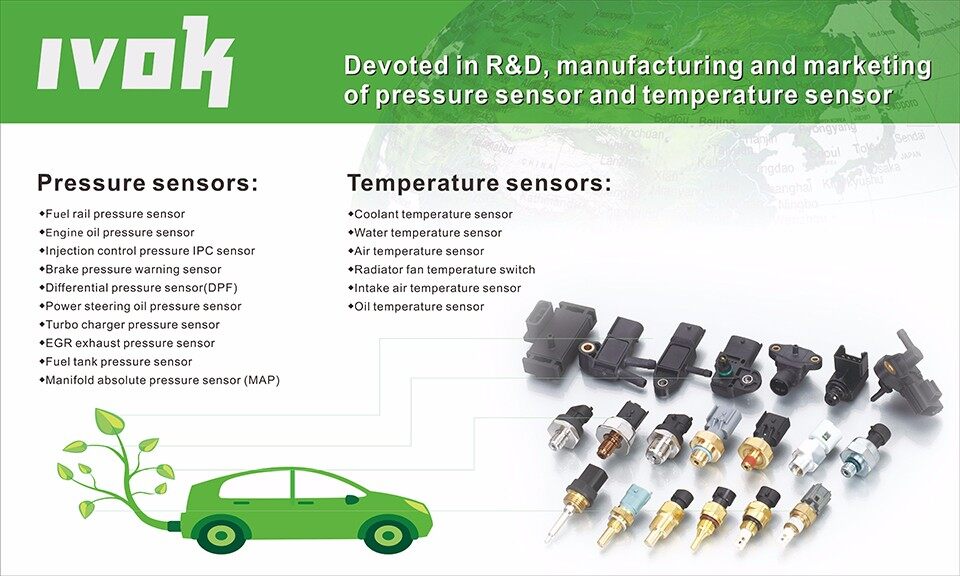 IVOK

Devoted in R&D, manufacturing and marketing of pressure sensor and temperature sensor

Pressure sensors:
◆Fuel rail pressure sensor
◆Engine oil pressure sensor
◆Injection control pressure IPC sensor
◆Brake pressure warning sensor
◆Differential pressure sensor(DPF)
◆Power steering oil pressure sensor
◆Turbo charger pressure sensor
◆EGR exhaust pressure sensor
◆Fuel tank pressure sensor
◆Manifold absolute pressure sensor (MAP)

Temperature sensors:
◆Coolant temperature sensor
◆Water temperature sensor
◆Air temperature sensor
◆Radiator fan temperature switch
◆Intake air temperature sensor
◆Oil temperature sensor