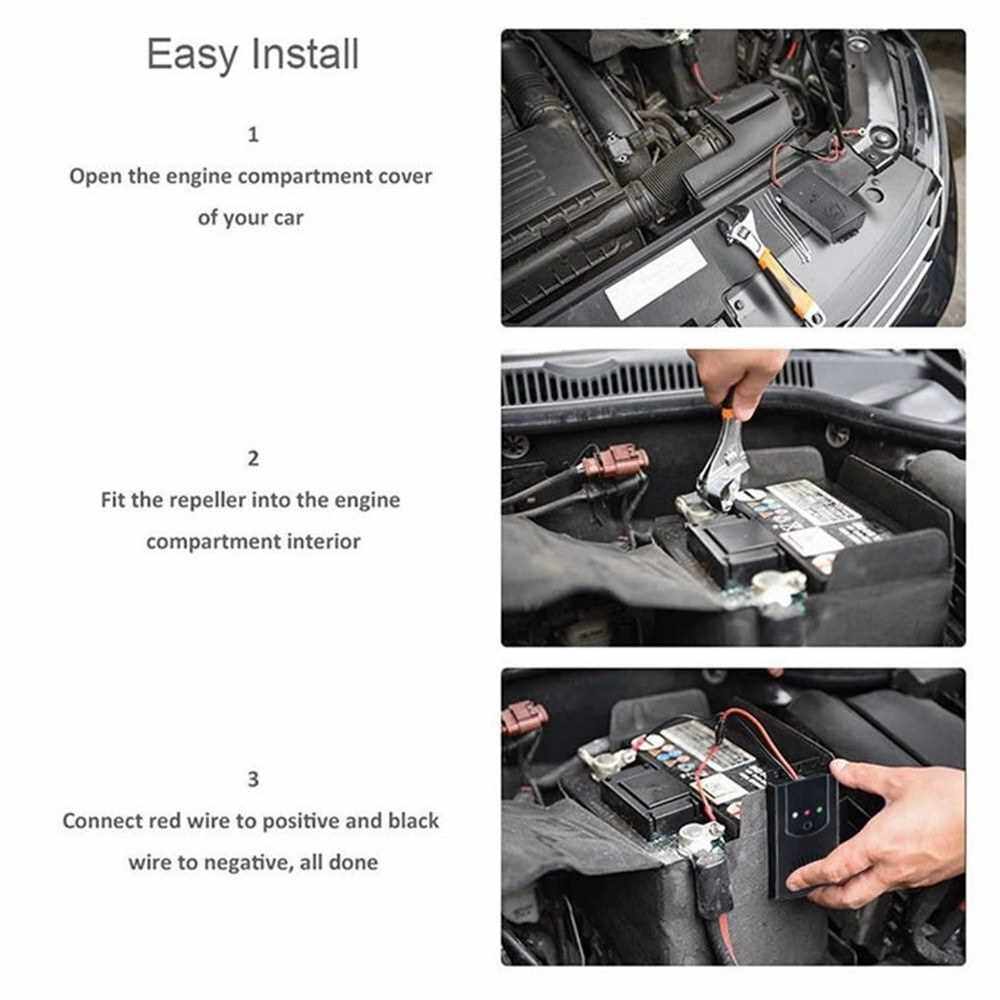 Easy Install

1
Open the engine compartment cover of your car

2
Fit the repeller into the engine compartment interior

3
Connect red wire to positive and black wire to negative, all done