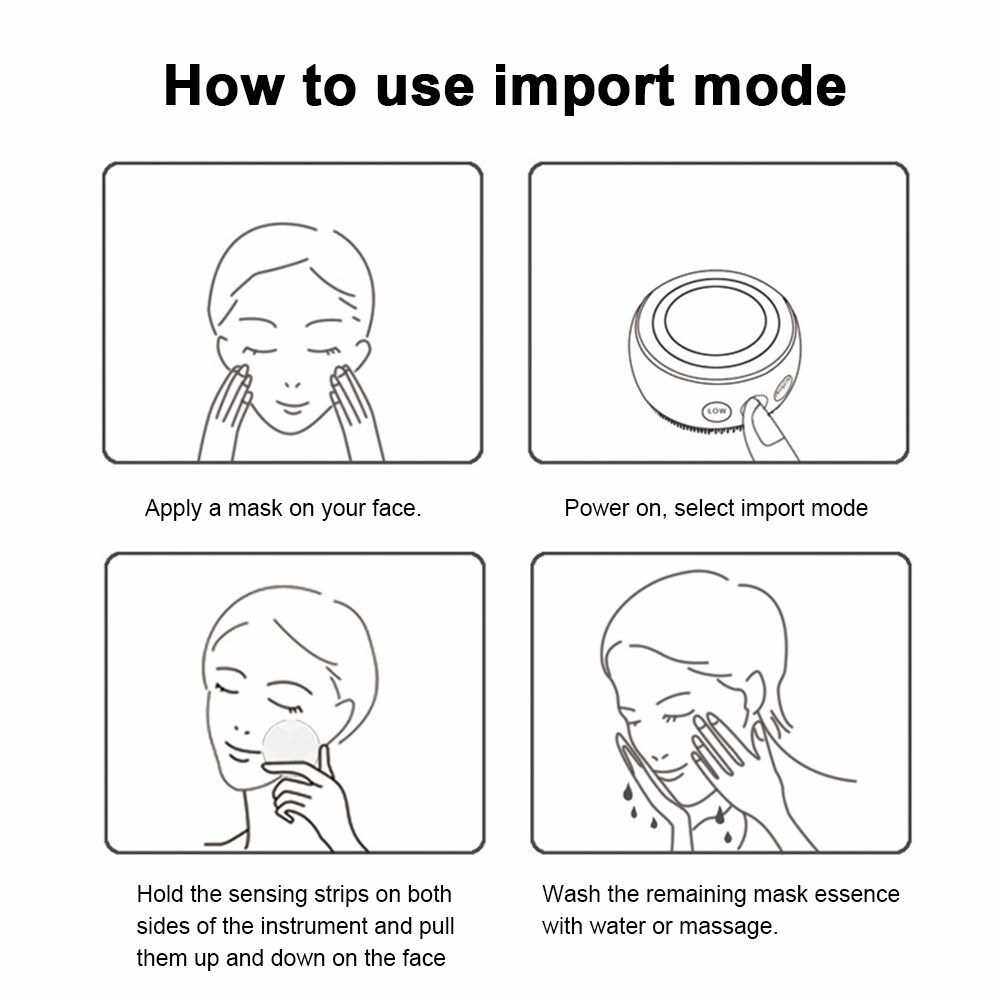 How to use import mode

LOW

Apply a mask on your face.

Power on, select import mode

Hold the sensing strips on both sides of the instrument and pull them up and down on the face

Wash the remaining mask essence with water or massage.