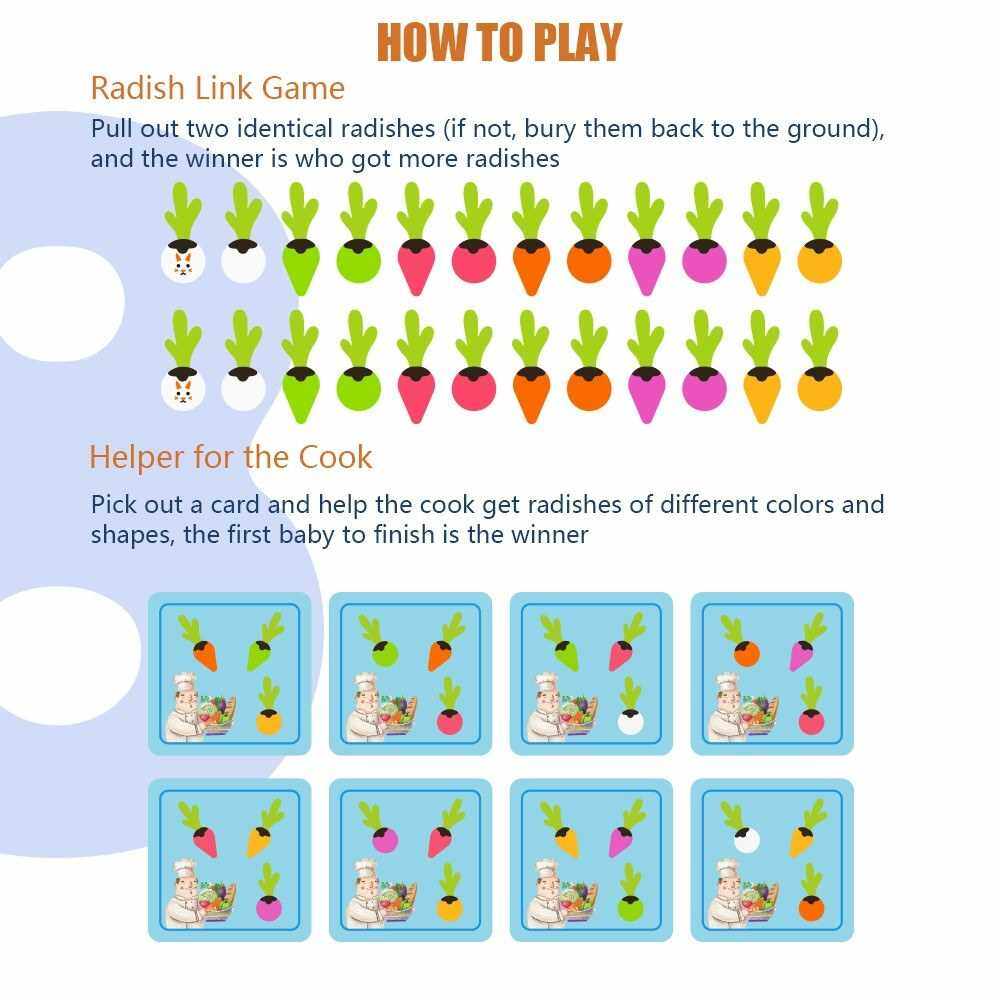 HOW TO PLAY

Radish Link Game

Pull out two identical radishes (if not, bury them back to the ground), and the winner is who got more radishes

Helper for the Cook

Pick out a card and help the cook get radishes of different colors and shapes, the first baby to finish is the winner