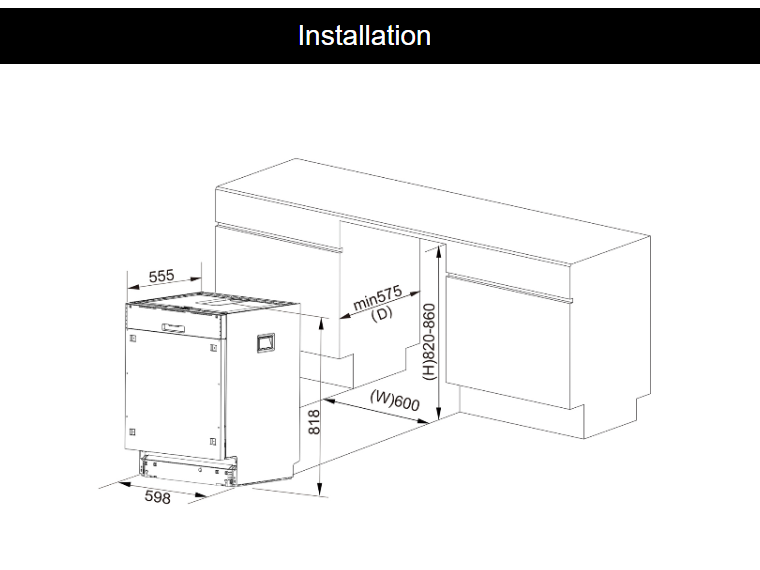 Installation

555

min575
(D)

(H)820-860

(W)600

818

598