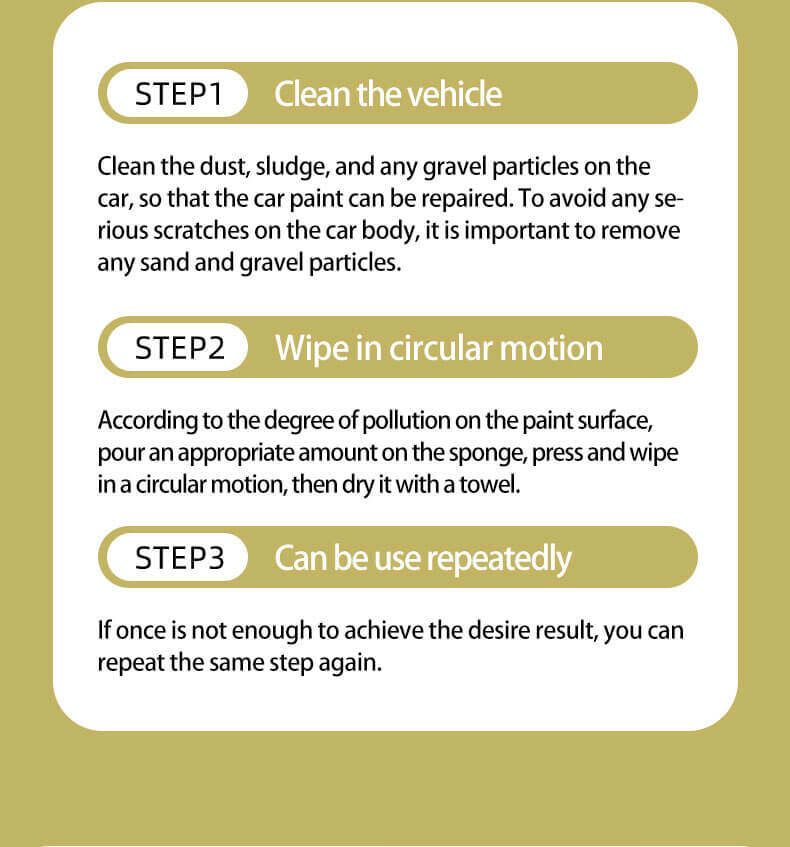 STEP1 Clean the vehicle

Clean the dust, sludge, and any gravel particles on the car, so that the car paint can be repaired. To avoid any serious scratches on the car body, it is important to remove any sand and gravel particles.

STEP2 Wipe in circular motion

According to the degree of pollution on the paint surface, pour an appropriate amount on the sponge, press and wipe in a circular motion, then dry it with a towel.

STEP3 Can be use repeatedly

If once is not enough to achieve the desire result, you can repeat the same step again.