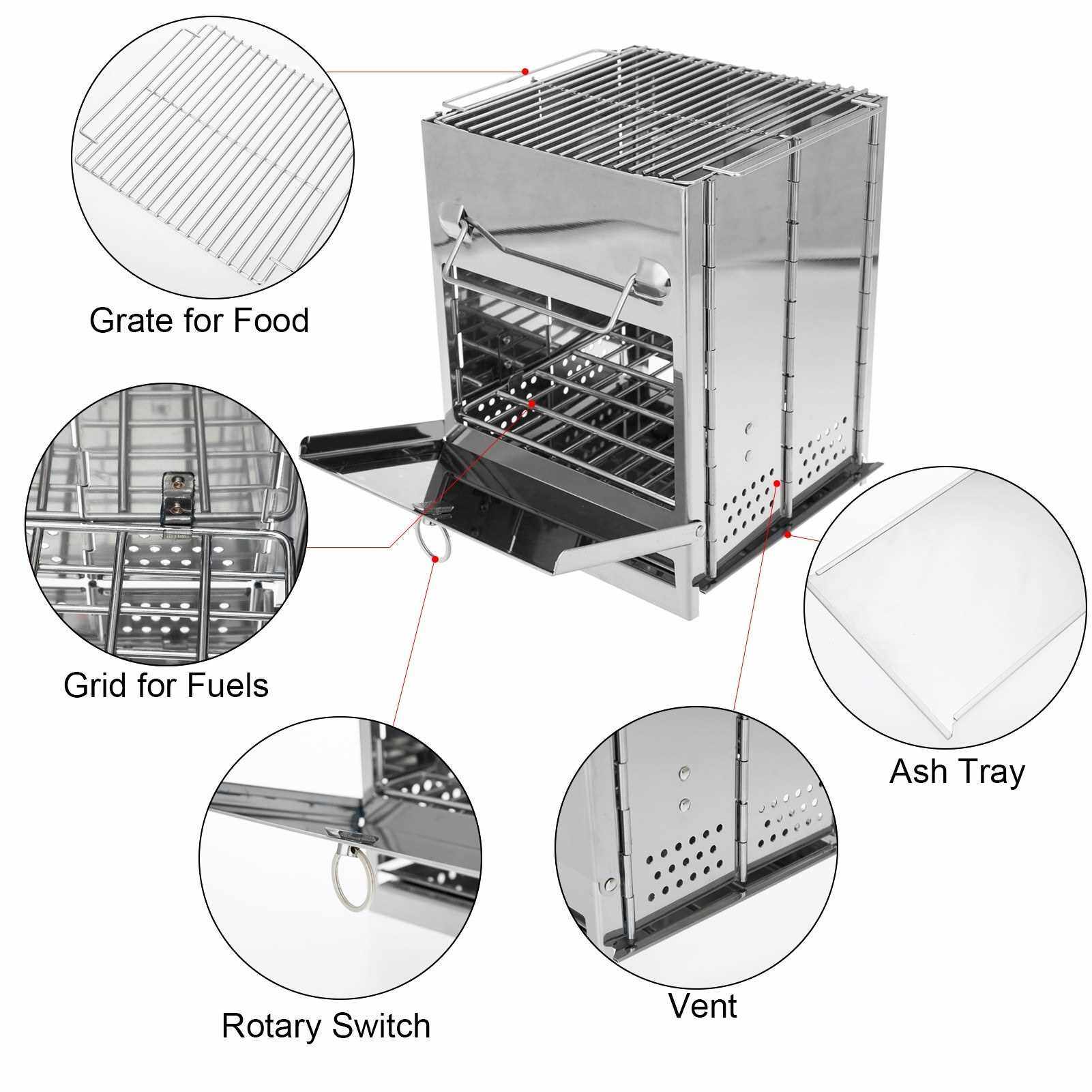 Grate for Food

Grid for Fuels

Ash Tray

Rotary Switch

Vent