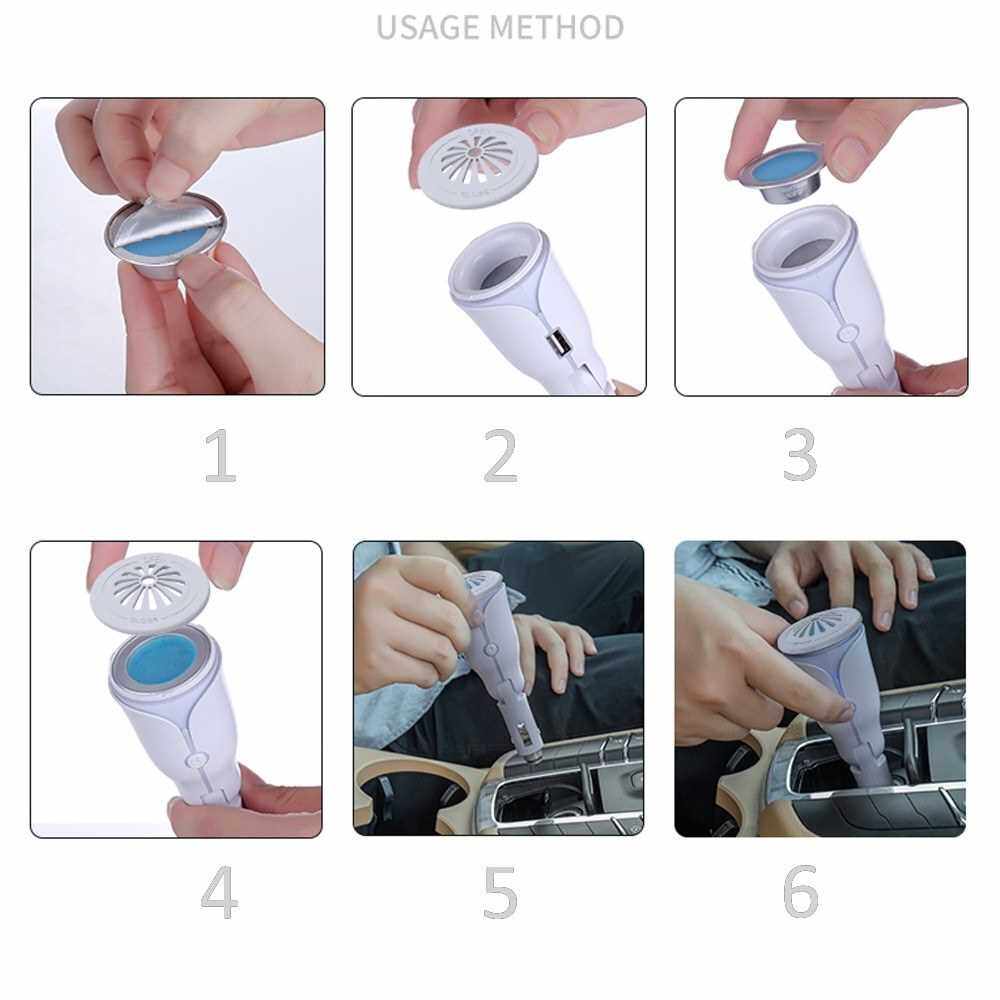 USAGE METHOD

1

2

3

4

5

6