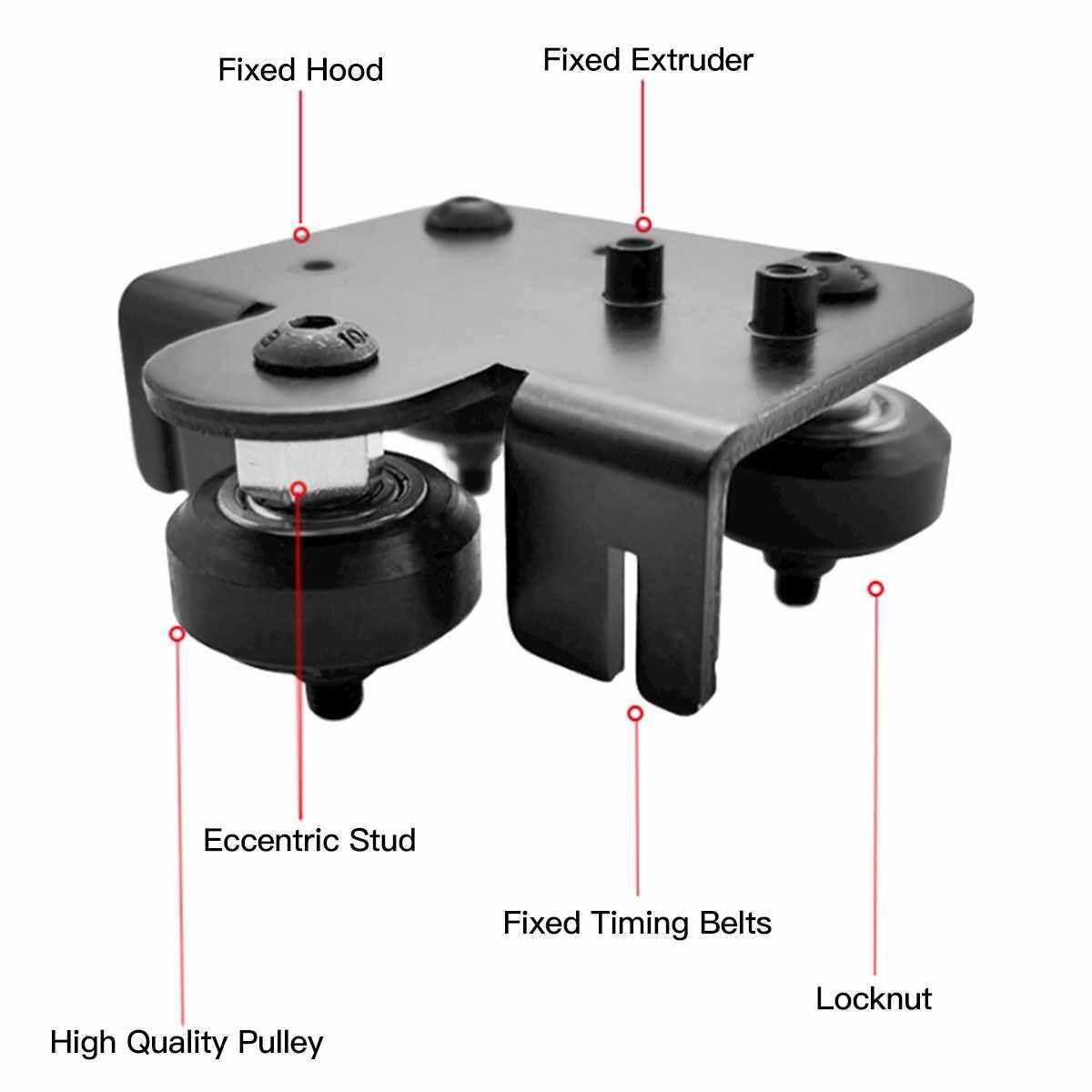 Fixed Hood

Fixed Extruder

Eccentric Stud

Fixed Timing Belts

Locknut

High Quality Pulley