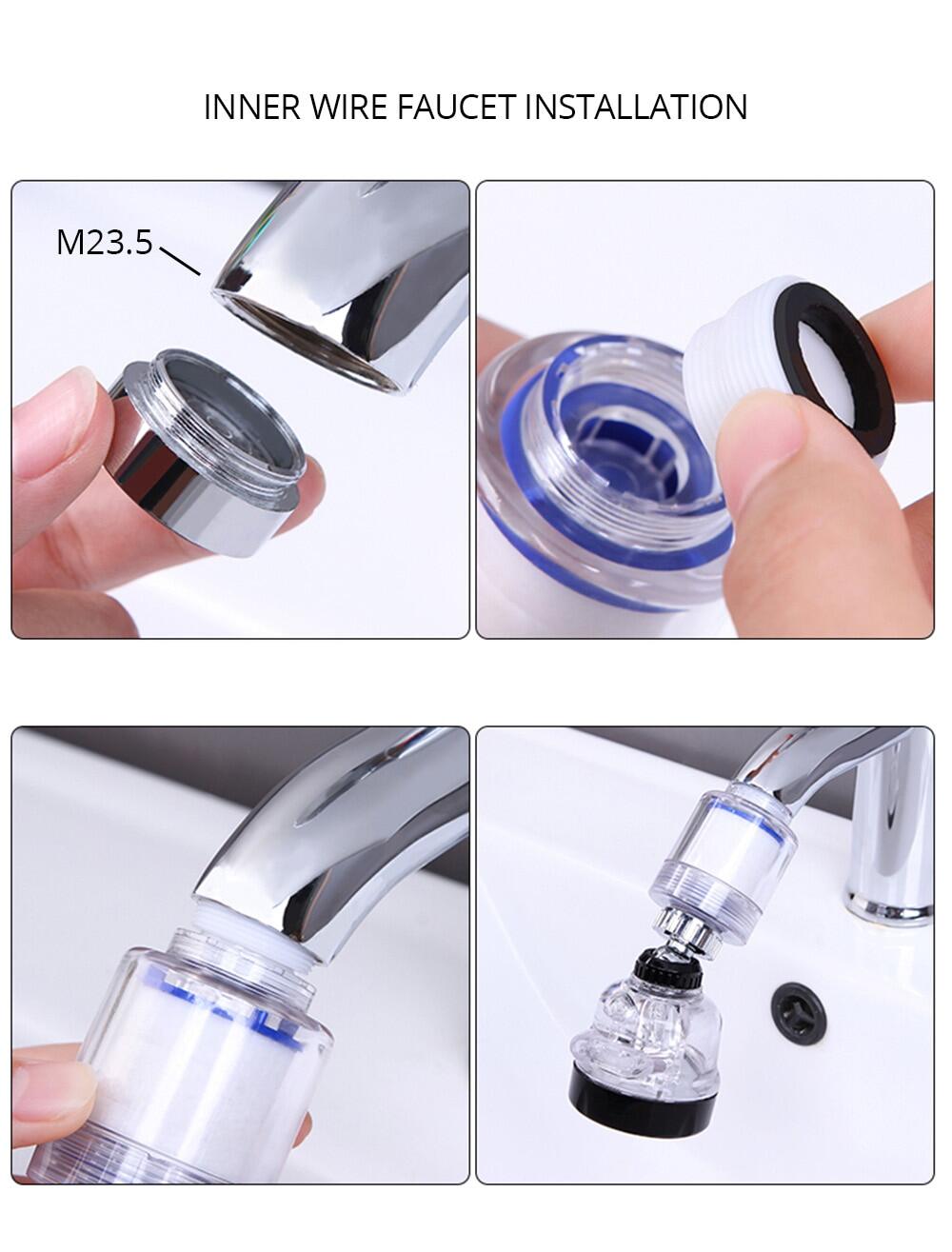 INNER WIRE FAUCET INSTALLATION

M23.5