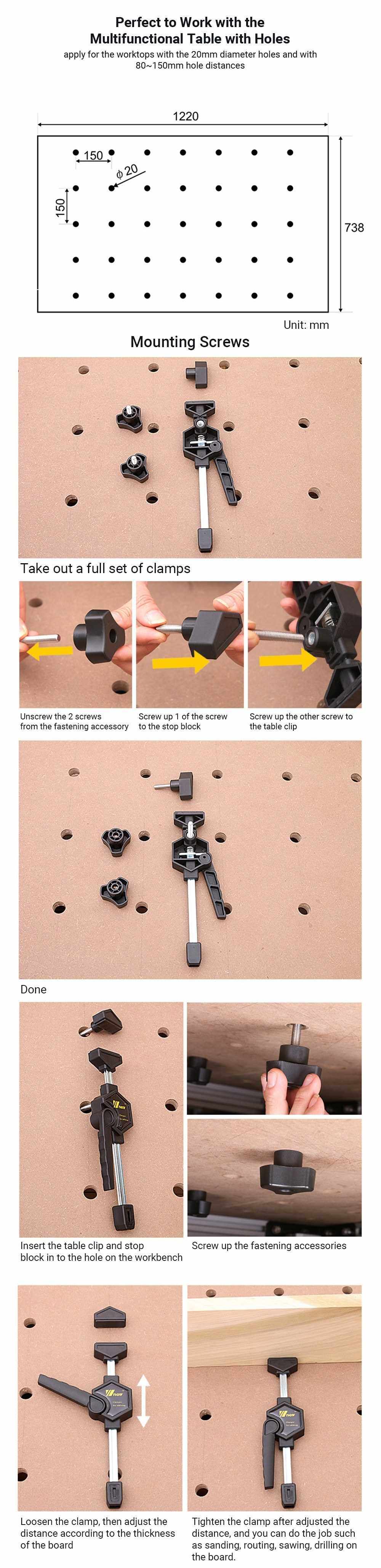 Perfect to Work with the Multifunctional Table with Holes
apply for the worktops with the 20mm diameter holes and with 80~150mm hole distances

1220
150
$\phi$ 20
150
738
Unit: mm

Mounting Screws

Take out a full set of clamps

Unscrew the 2 screws from the fastening accessory

Screw up 1 of the screw to the stop block

Screw up the other screw to the table clip

Done

Insert the table clip and stop block in to the hole on the workbench

Screw up the fastening accessories

Loosen the clamp, then adjust the distance according to the thickness of the board

Tighten the clamp after adjusted the distance, and you can do the job such as sanding, routing, sawing, drilling on the board.