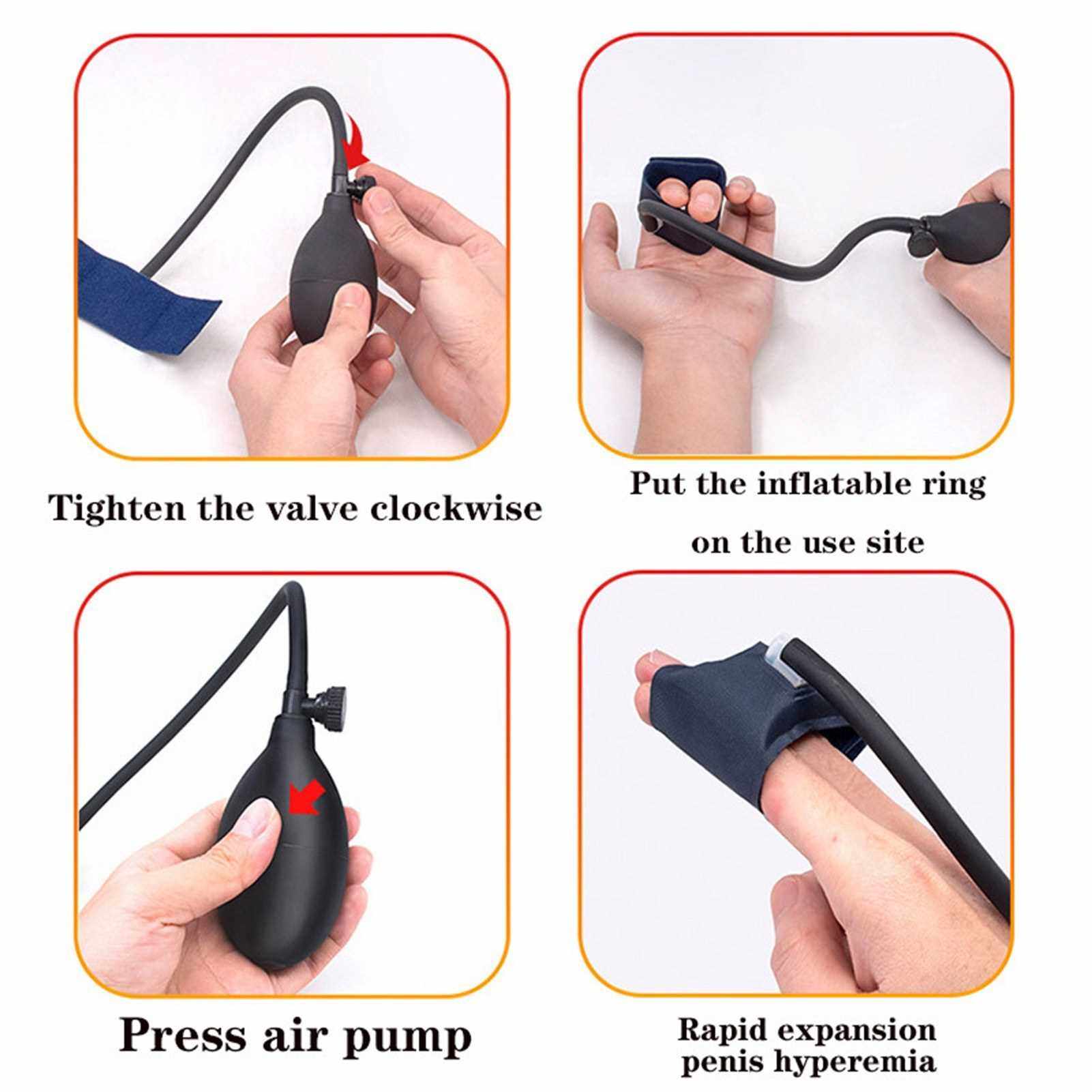 Tighten the valve clockwise

Put the inflatable ring

on the use site

Press air pump

Rapid expansion penis hyperemia