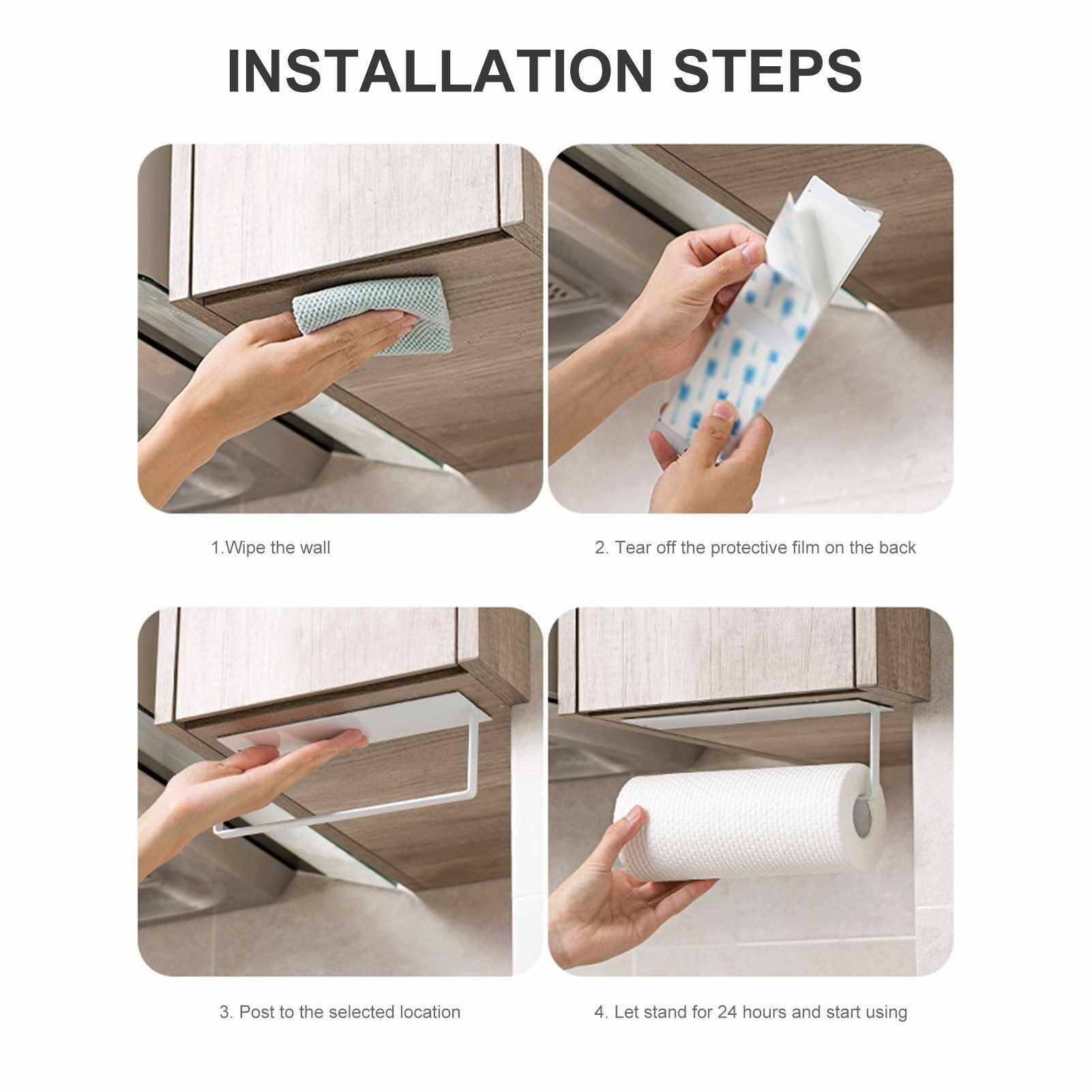 INSTALLATION STEPS

1.Wipe the wall

2. Tear off the protective film on the back

3. Post to the selected location

4. Let stand for 24 hours and start using