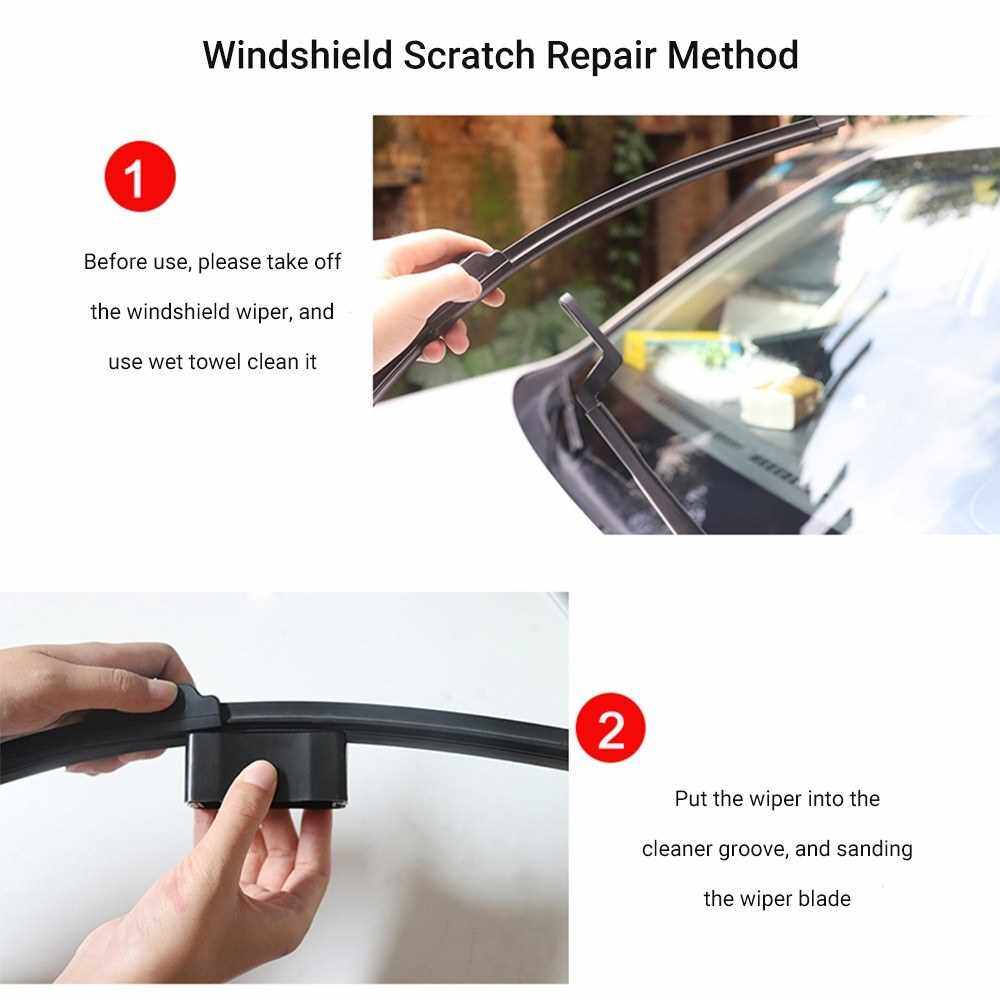 Windshield Scratch Repair Method

1

Before use, please take off the windshield wiper, and use wet towel clean it

2

Put the wiper into the cleaner groove, and sanding the wiper blade