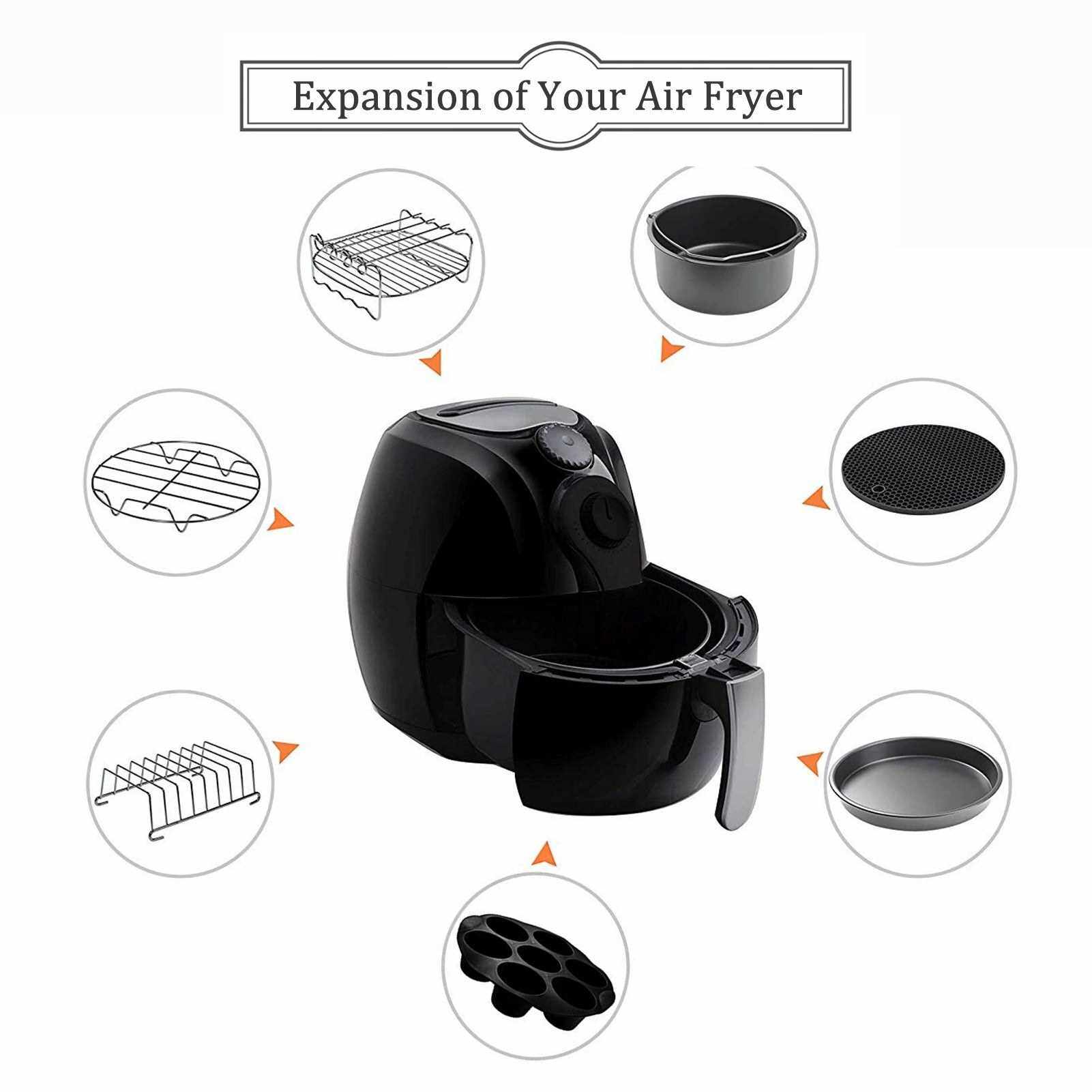 Expansion of Your Air Fryer