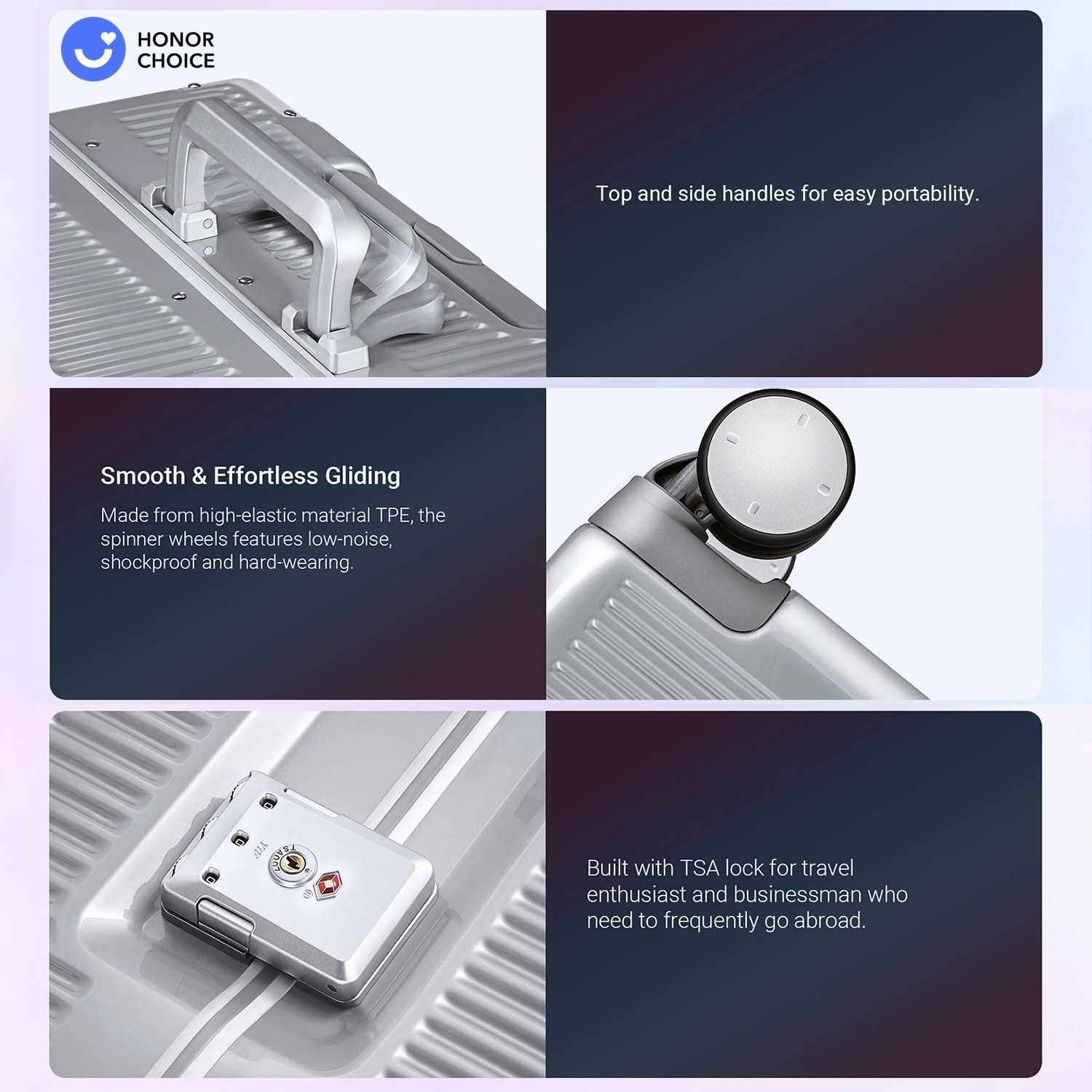 HONOR
CHOICE

Top and side handles for easy portability.

Smooth & Effortless Gliding

Made from high-elastic material TPE, the spinner wheels features low-noise, shockproof and hard-wearing.

TSA007

Built with TSA lock for travel enthusiast and businessman who need to frequently go abroad.