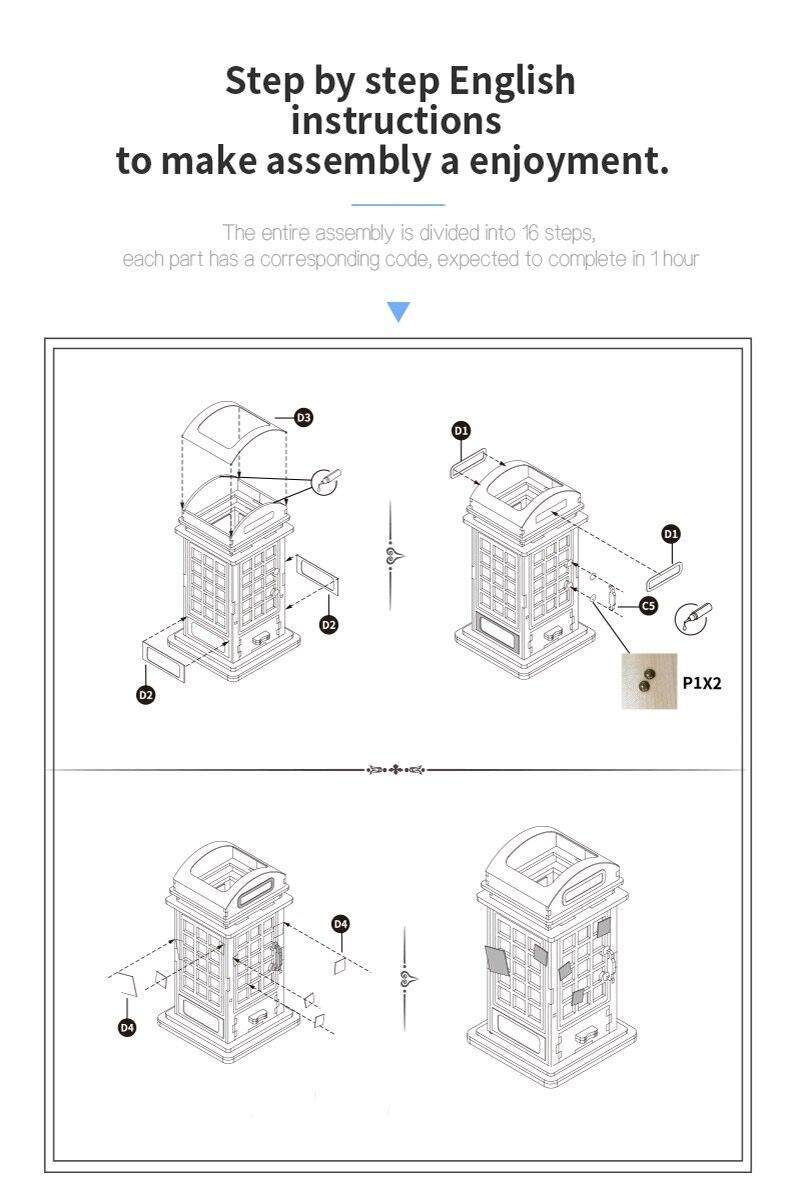 Step by step English instructions to make assembly a enjoyment.

The entire assembly is divided into 16 steps, each part has a corresponding code, expected to complete in 1 hour

D3

D2

D2

D1

D1

C5

P1X2

D4

D4