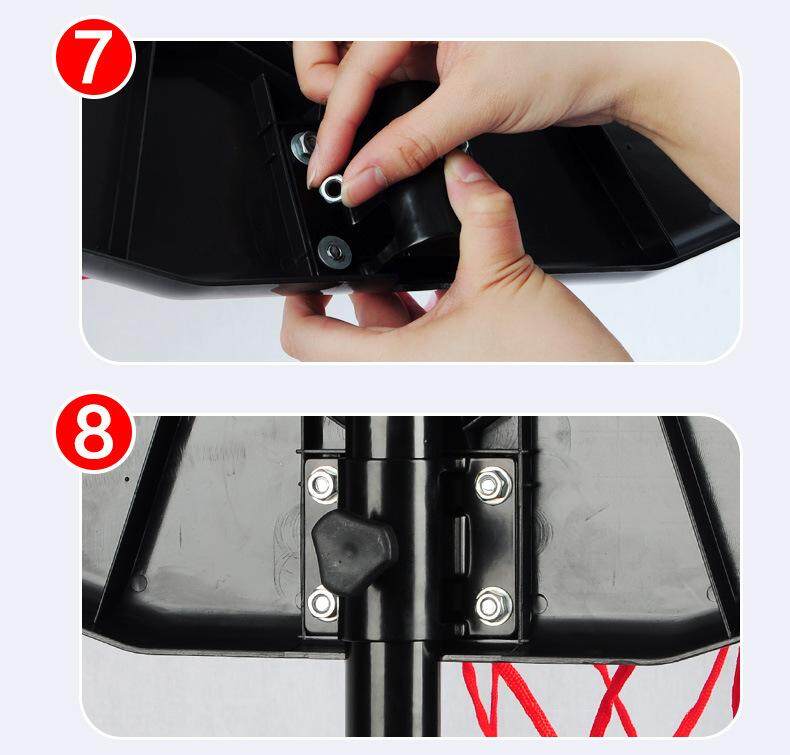 7

8