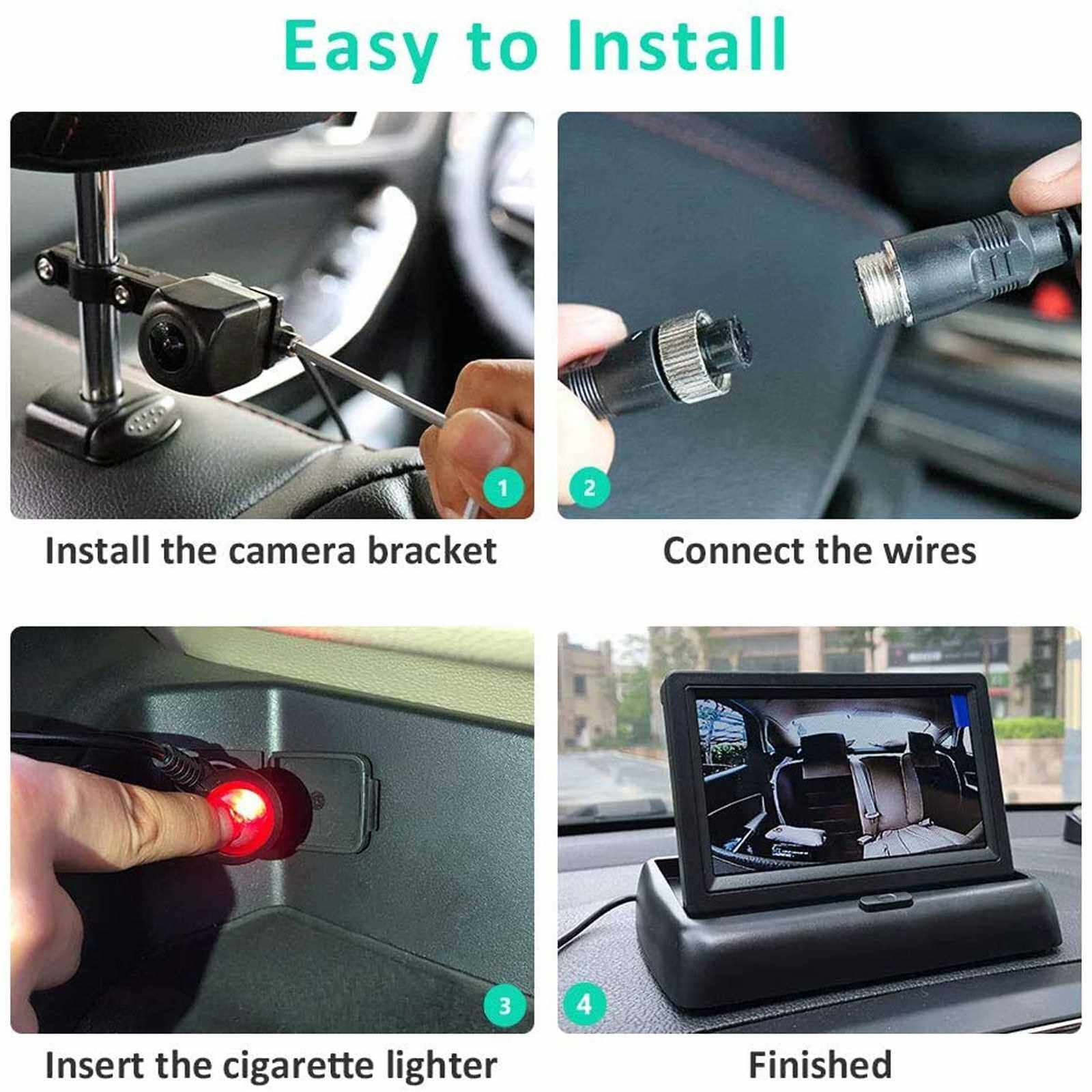 Easy to Install

1

Install the camera bracket

2

Connect the wires

3

Insert the cigarette lighter

4

Finished