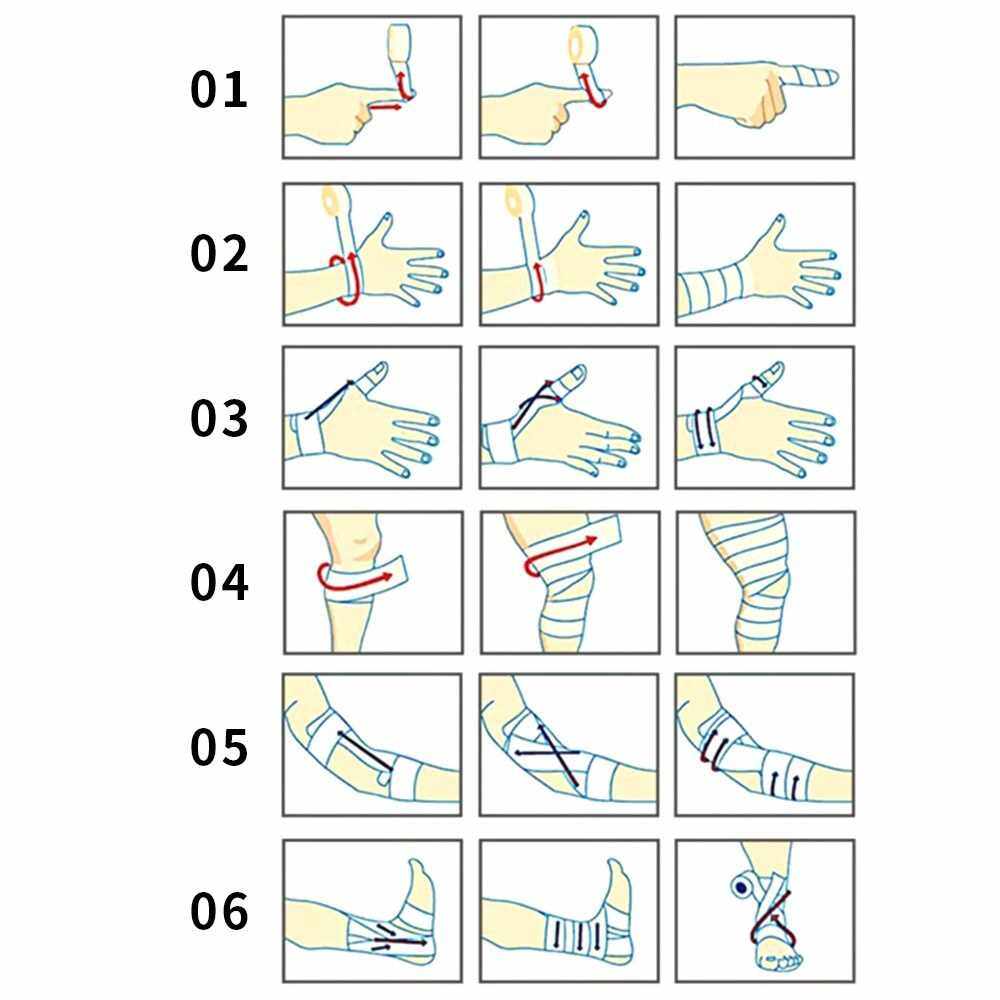 01

02

03

04

05

06