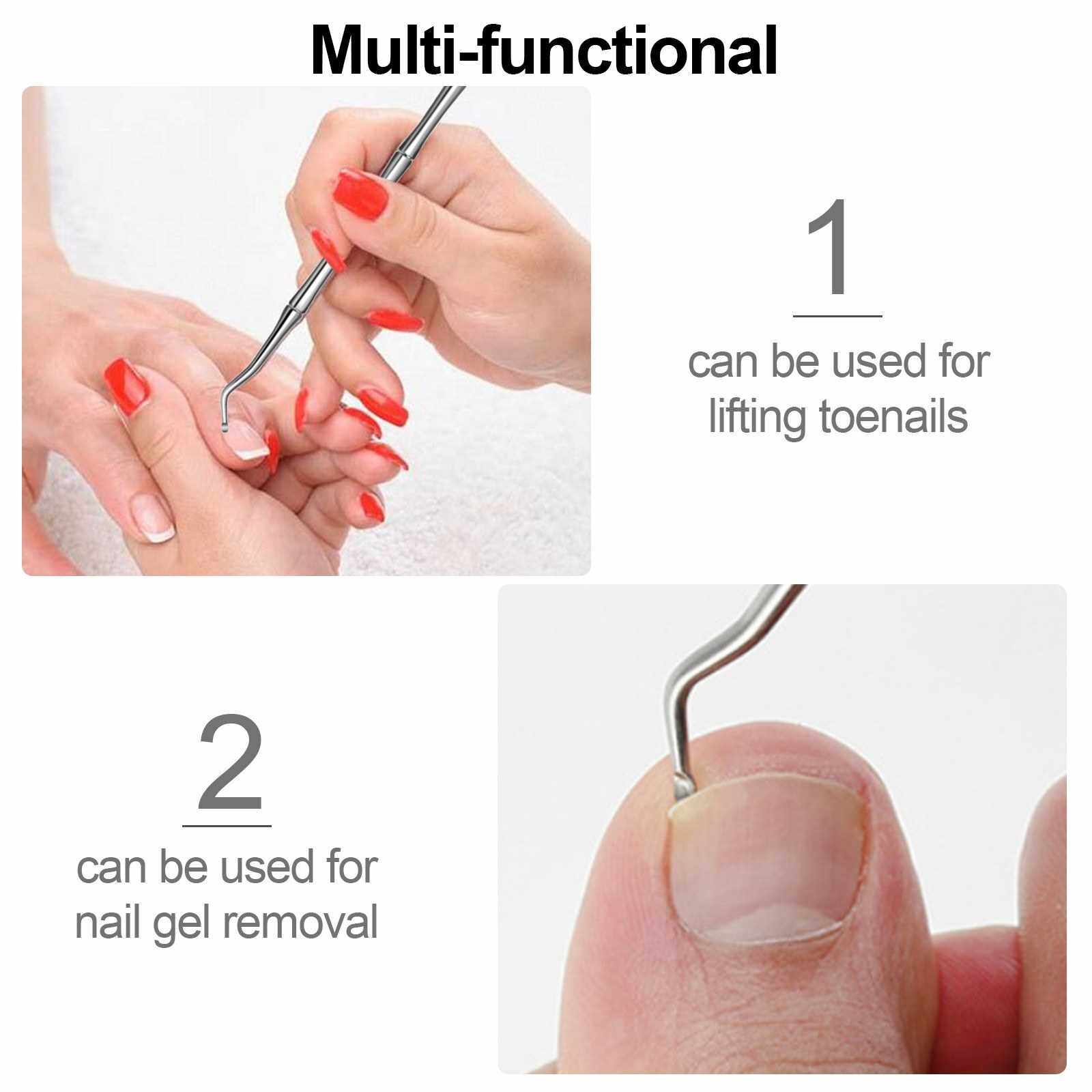 Multi-functional

1

can be used for lifting toenails

2

can be used for nail gel removal