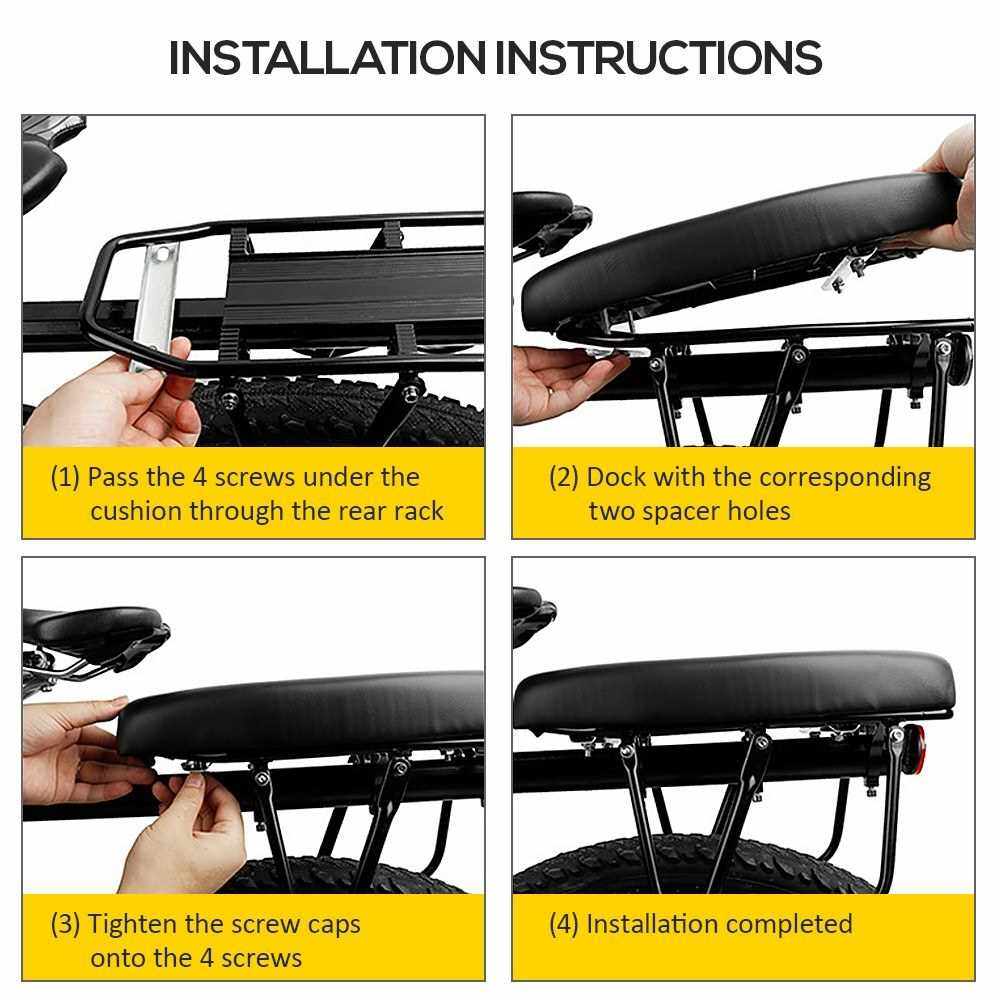 INSTALLATION INSTRUCTIONS

(1) Pass the 4 screws under the cushion through the rear rack

(2) Dock with the corresponding two spacer holes

(3) Tighten the screw caps onto the 4 screws

(4) Installation completed