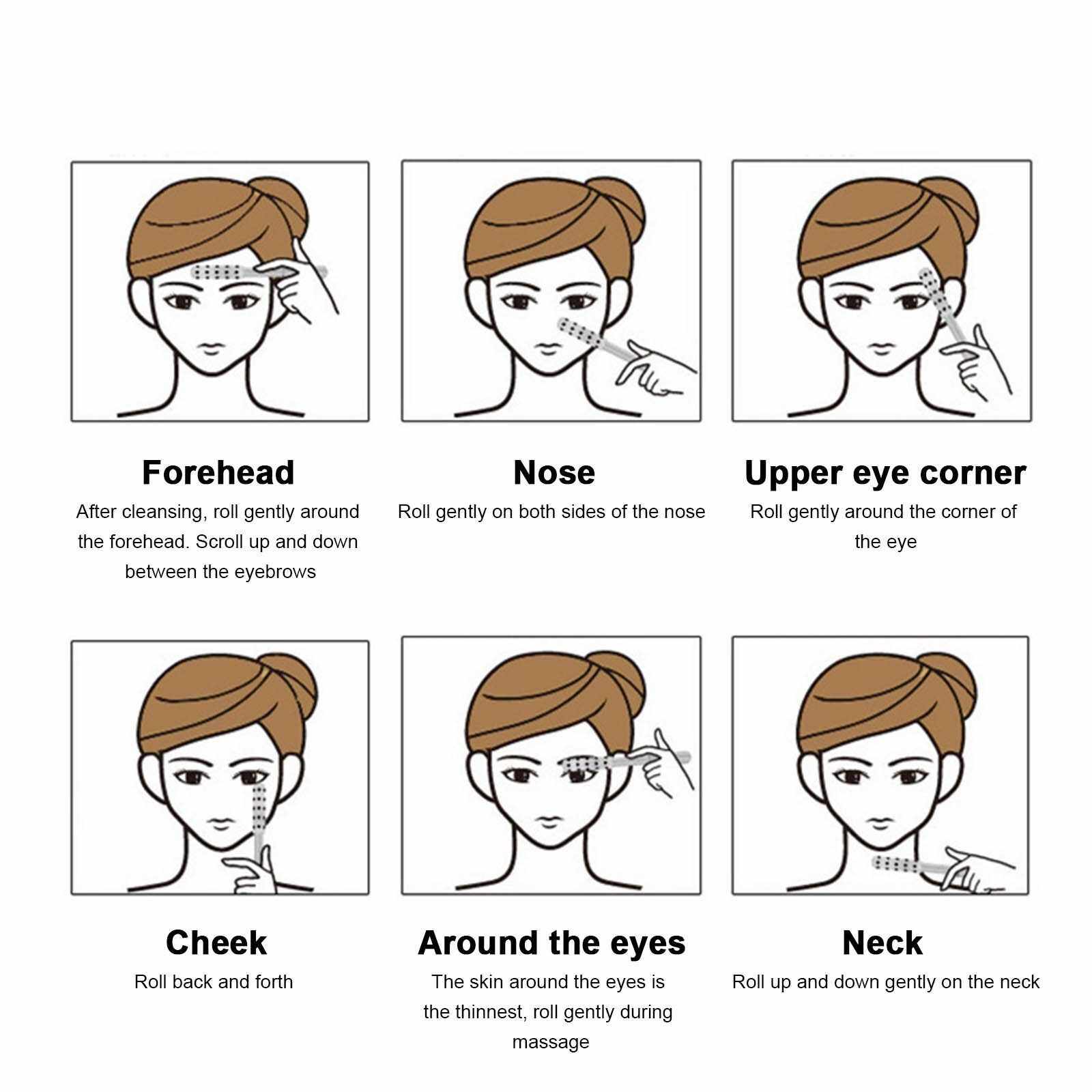 Forehead
After cleansing, roll gently around the forehead. Scroll up and down between the eyebrows

Nose
Roll gently on both sides of the nose

Upper eye corner
Roll gently around the corner of the eye

Cheek
Roll back and forth

Around the eyes
The skin around the eyes is the thinnest, roll gently during massage

Neck
Roll up and down gently on the neck