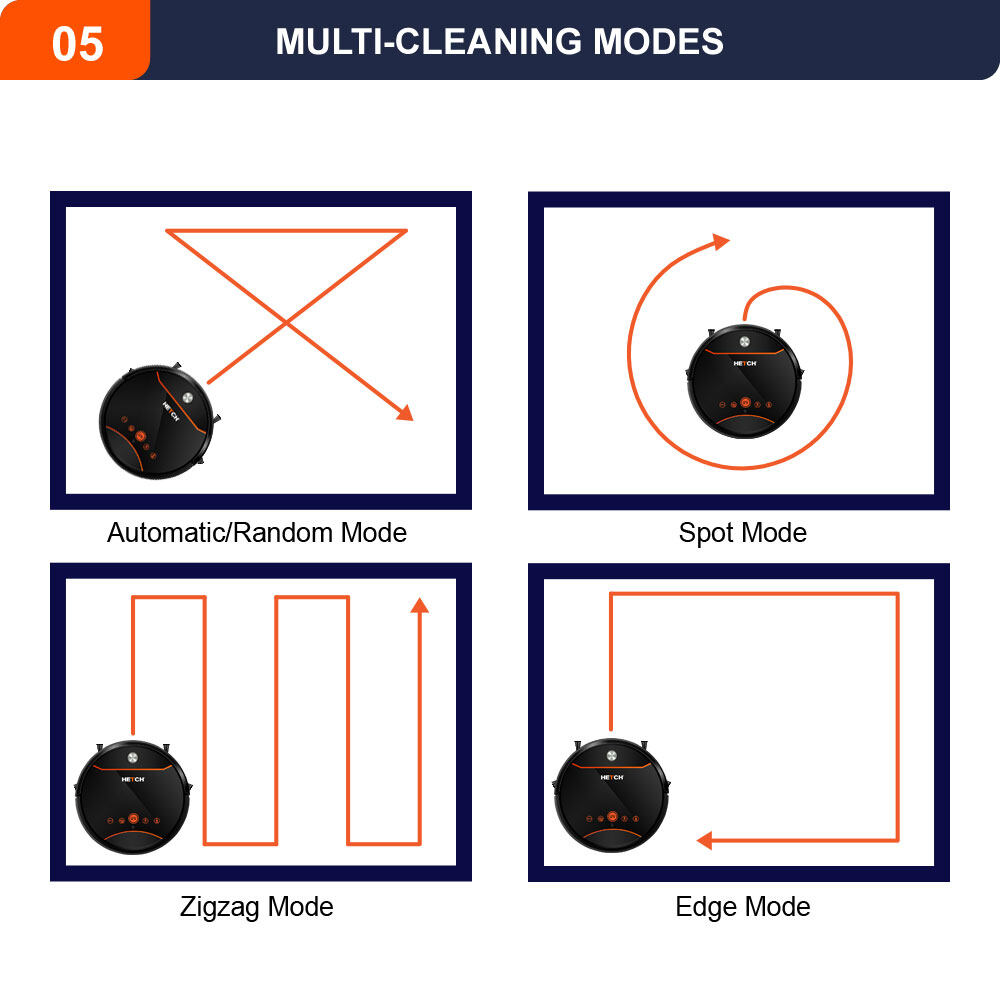 05

MULTI-CLEANING MODES

HETCH

Automatic/Random Mode

HETCH

Spot Mode

HETCH

Zigzag Mode

HETCH

Edge Mode