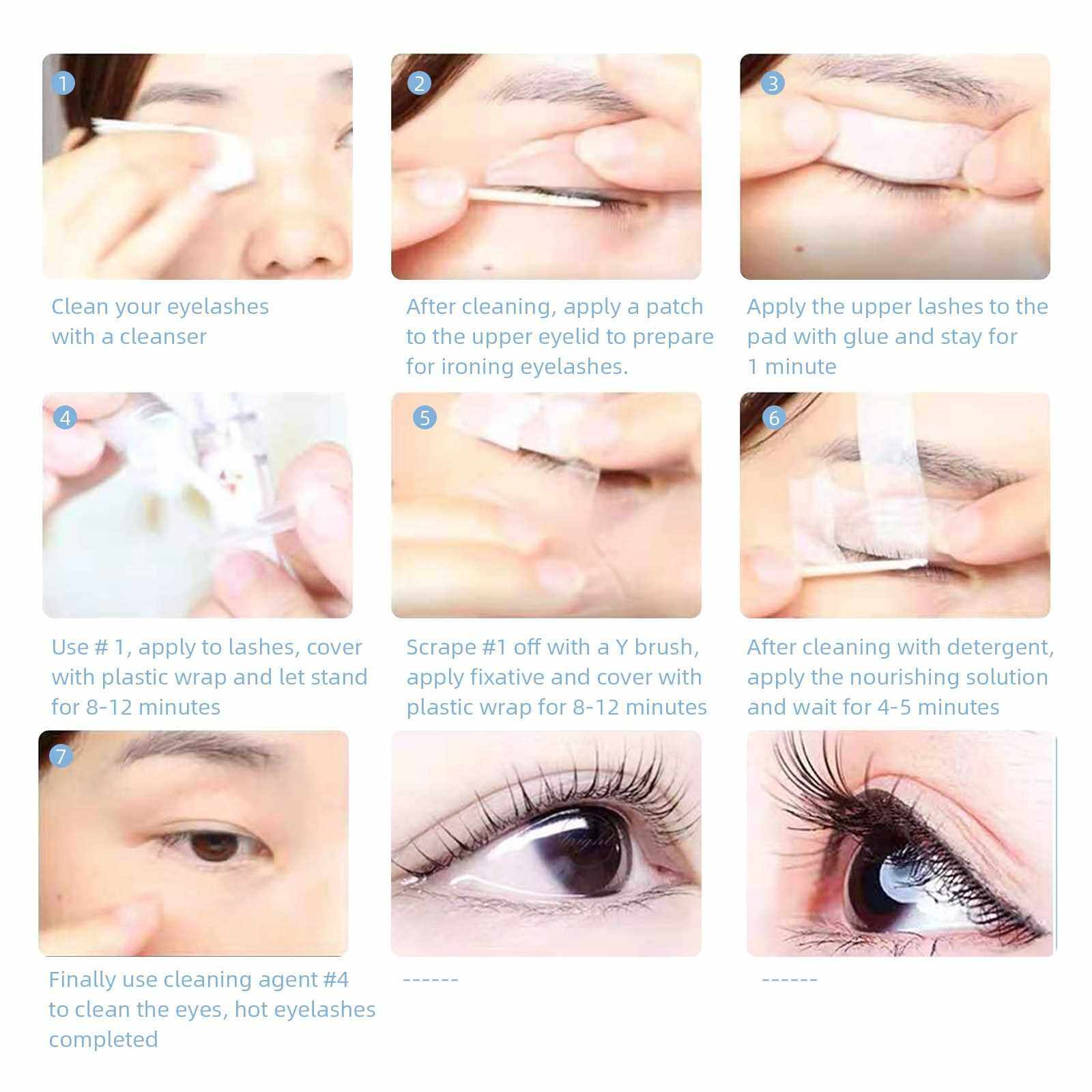 1

Clean your eyelashes with a cleanser

2

After cleaning, apply a patch to the upper eyelid to prepare for ironing eyelashes.

3

Apply the upper lashes to the pad with glue and stay for 1 minute

4

Use # 1, apply to lashes, cover with plastic wrap and let stand for 8-12 minutes

5

Scrape #1 off with a Y brush, apply fixative and cover with plastic wrap for 8-12 minutes

6

After cleaning with detergent, apply the nourishing solution and wait for 4-5 minutes

7

Finally use cleaning agent #4 to clean the eyes, hot eyelashes completed

------

------