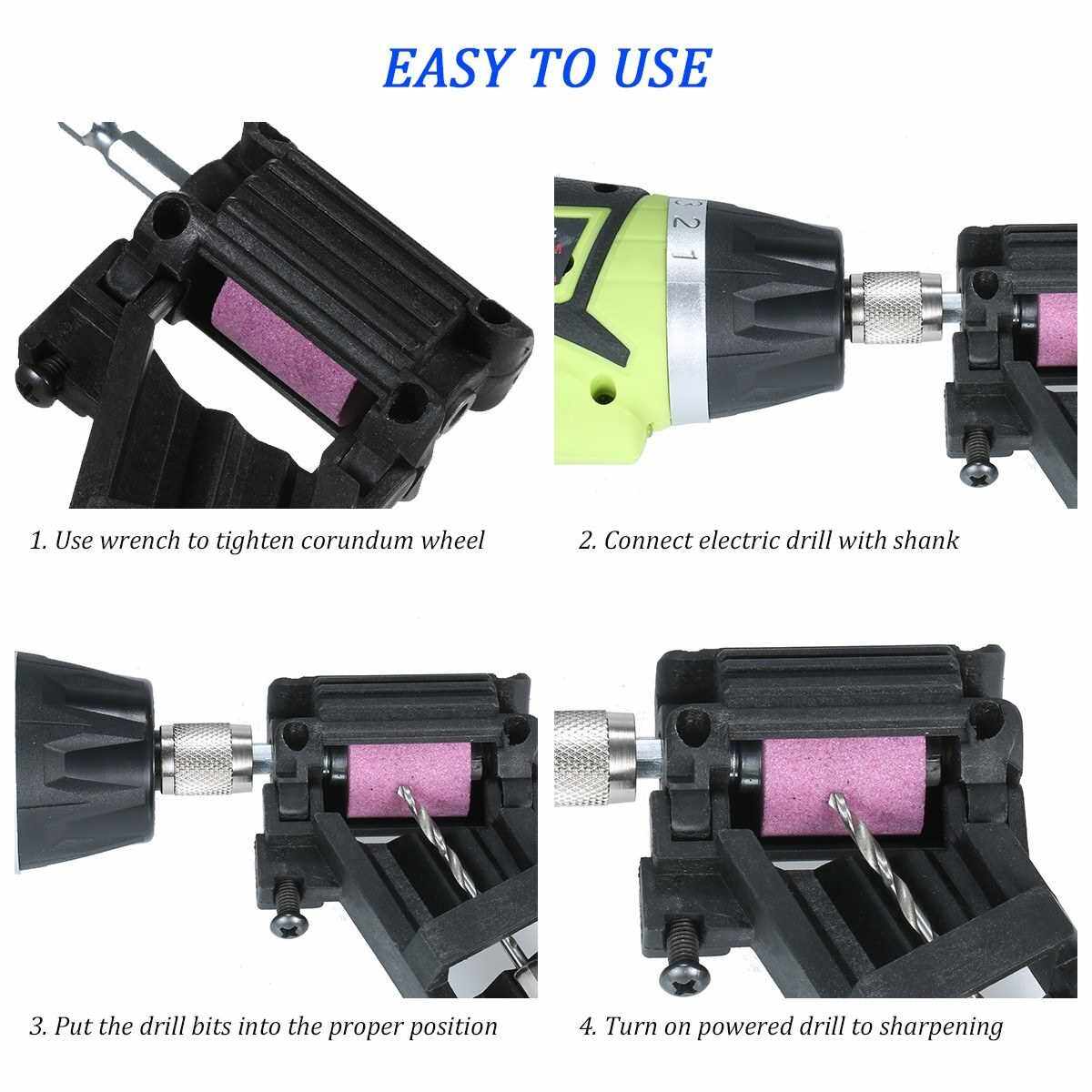 EASY TO USE

3 2 1

1. Use wrench to tighten corundum wheel

2. Connect electric drill with shank

3. Put the drill bits into the proper position

4. Turn on powered drill to sharpening