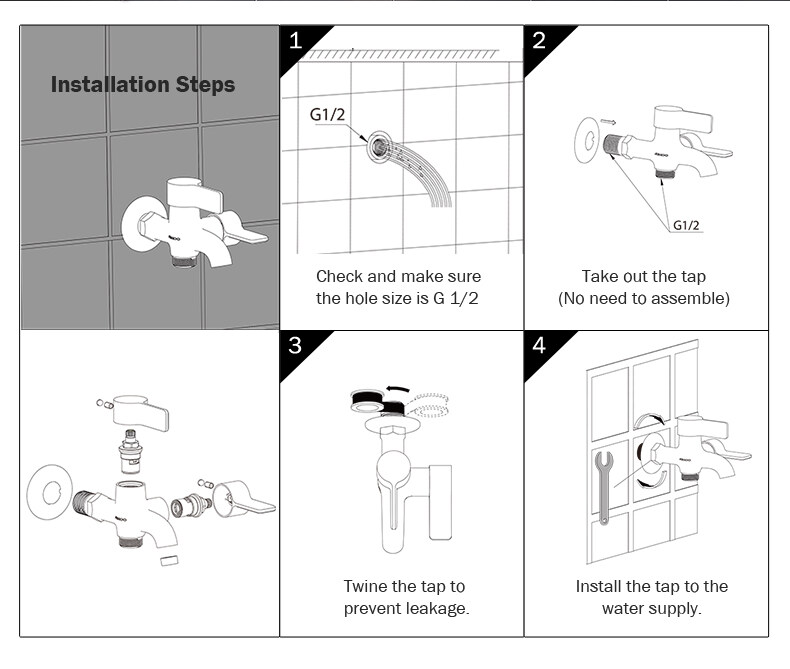 Installation Steps

1

G1/2

Check and make sure the hole size is G 1/2

2

G1/2

Take out the tap (No need to assemble)

3

Twine the tap to prevent leakage.

4

Install the tap to the water supply.