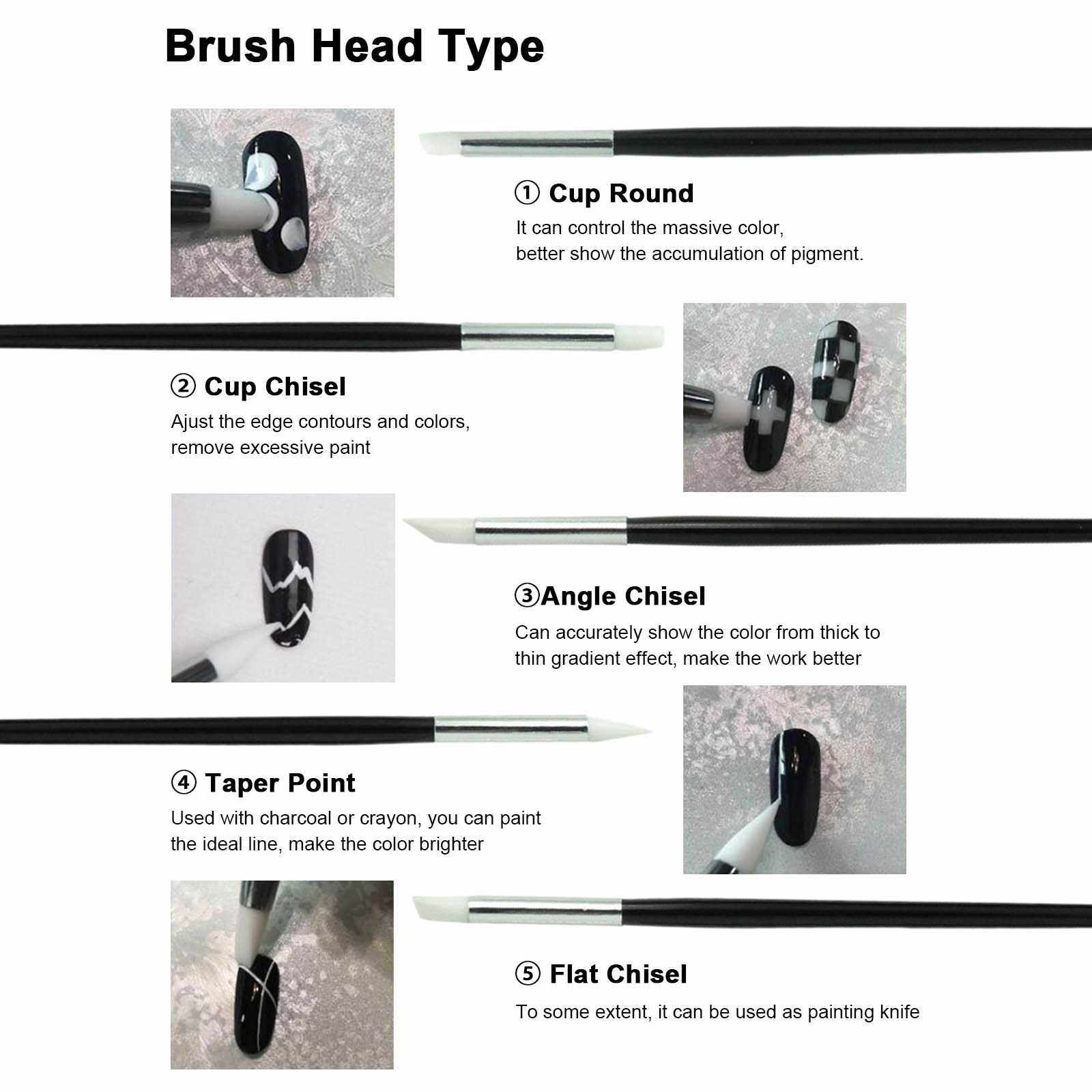 Brush Head Type

① Cup Round
It can control the massive color, better show the accumulation of pigment.

② Cup Chisel
Ajust the edge contours and colors, remove excessive paint

③Angle Chisel
Can accurately show the color from thick to thin gradient effect, make the work better

④ Taper Point
Used with charcoal or crayon, you can paint the ideal line, make the color brighter

⑤ Flat Chisel
To some extent, it can be used as painting knife