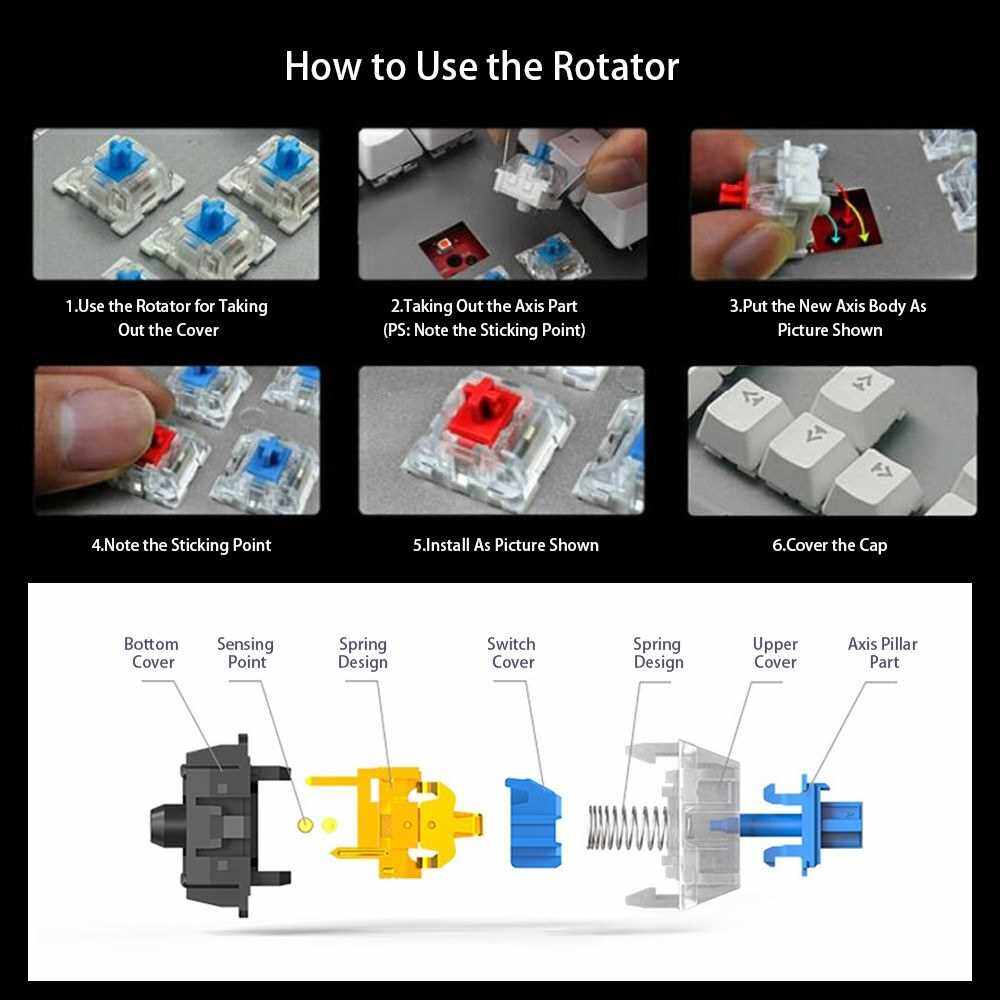 How to Use the Rotator

1.Use the Rotator for Taking Out the Cover

2.Taking Out the Axis Part (PS: Note the Sticking Point)

3.Put the New Axis Body As Picture Shown

4.Note the Sticking Point

5.Install As Picture Shown

6.Cover the Cap

Bottom Cover

Sensing Point

Spring Design

Switch Cover

Spring Design

Upper Cover

Axis Pillar Part