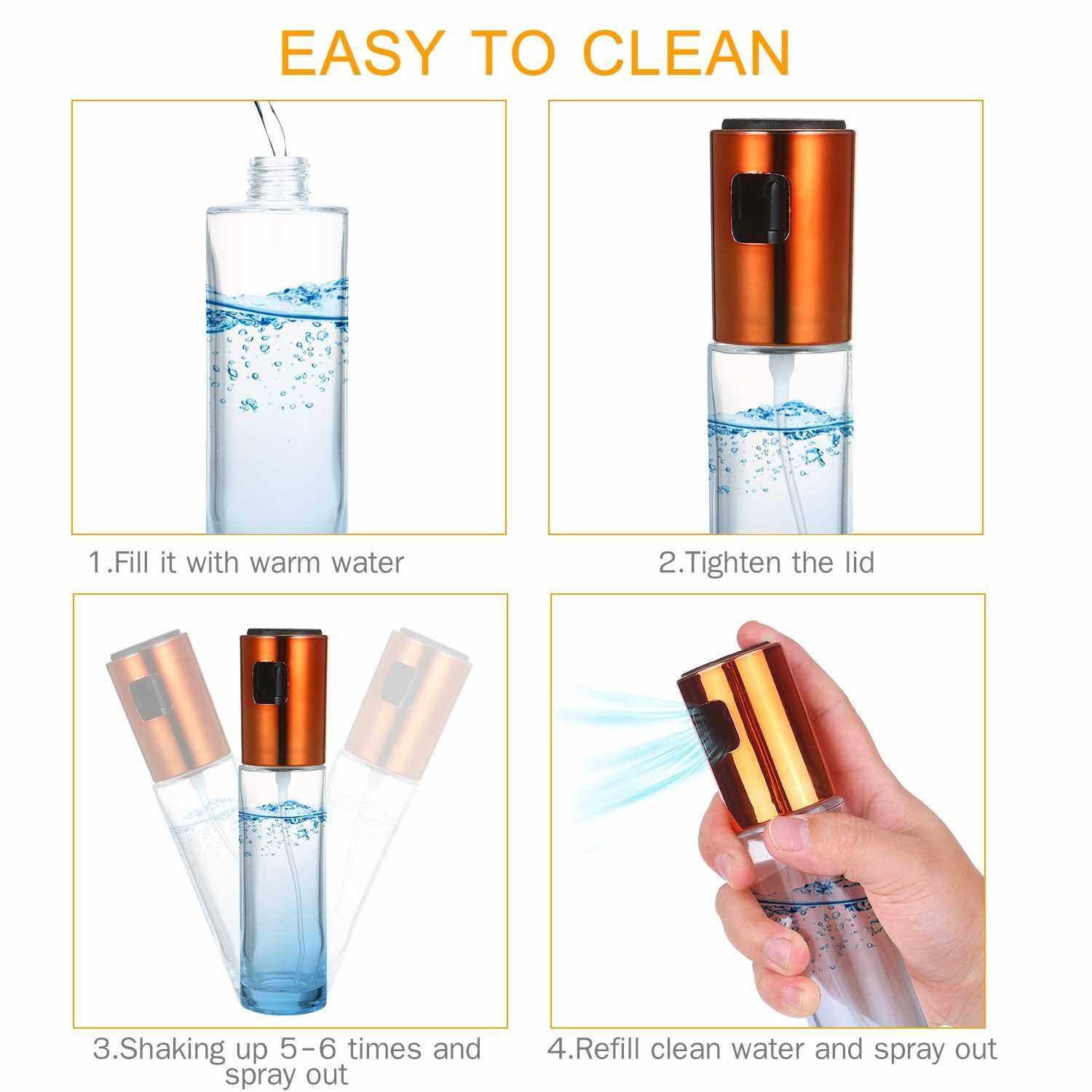 EASY TO CLEAN

1.Fill it with warm water

2.Tighten the lid

3.Shaking up 5-6 times and spray out

4.Refill clean water and spray out