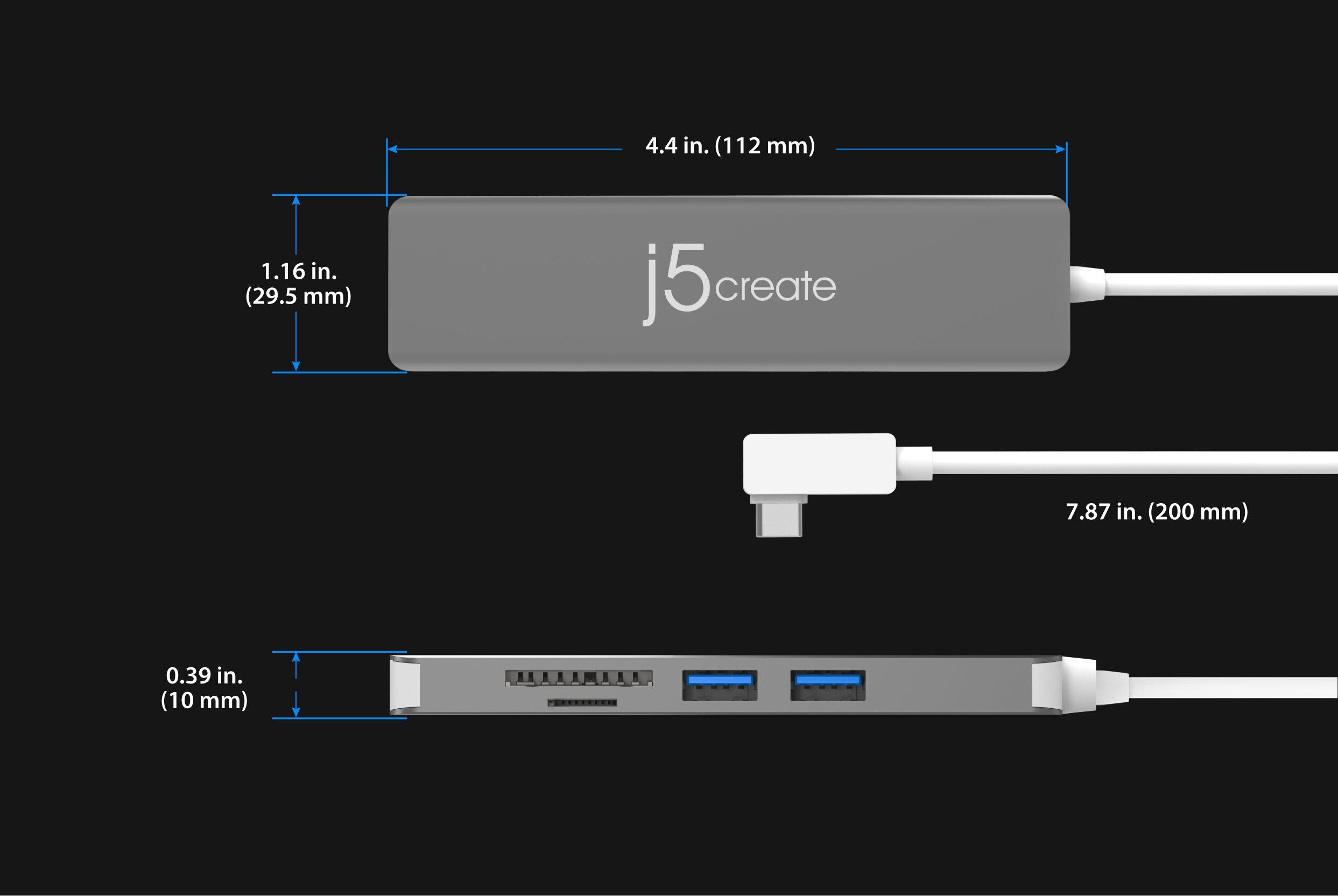 4.4 in. (112 mm)

1.16 in.
(29.5 mm)

j5create

7.87 in. (200 mm)

0.39 in.
(10 mm)