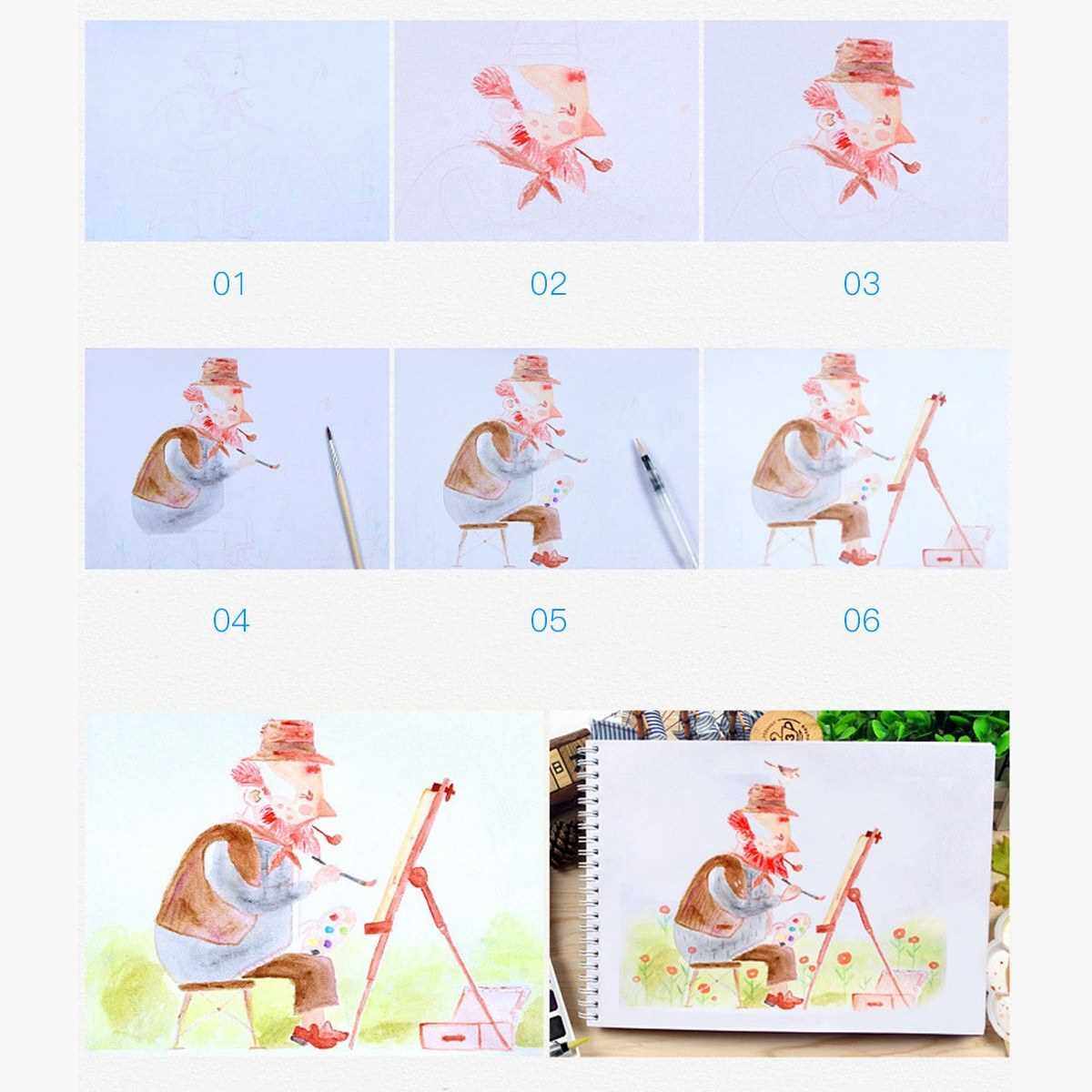 01

02

03

04

05

06