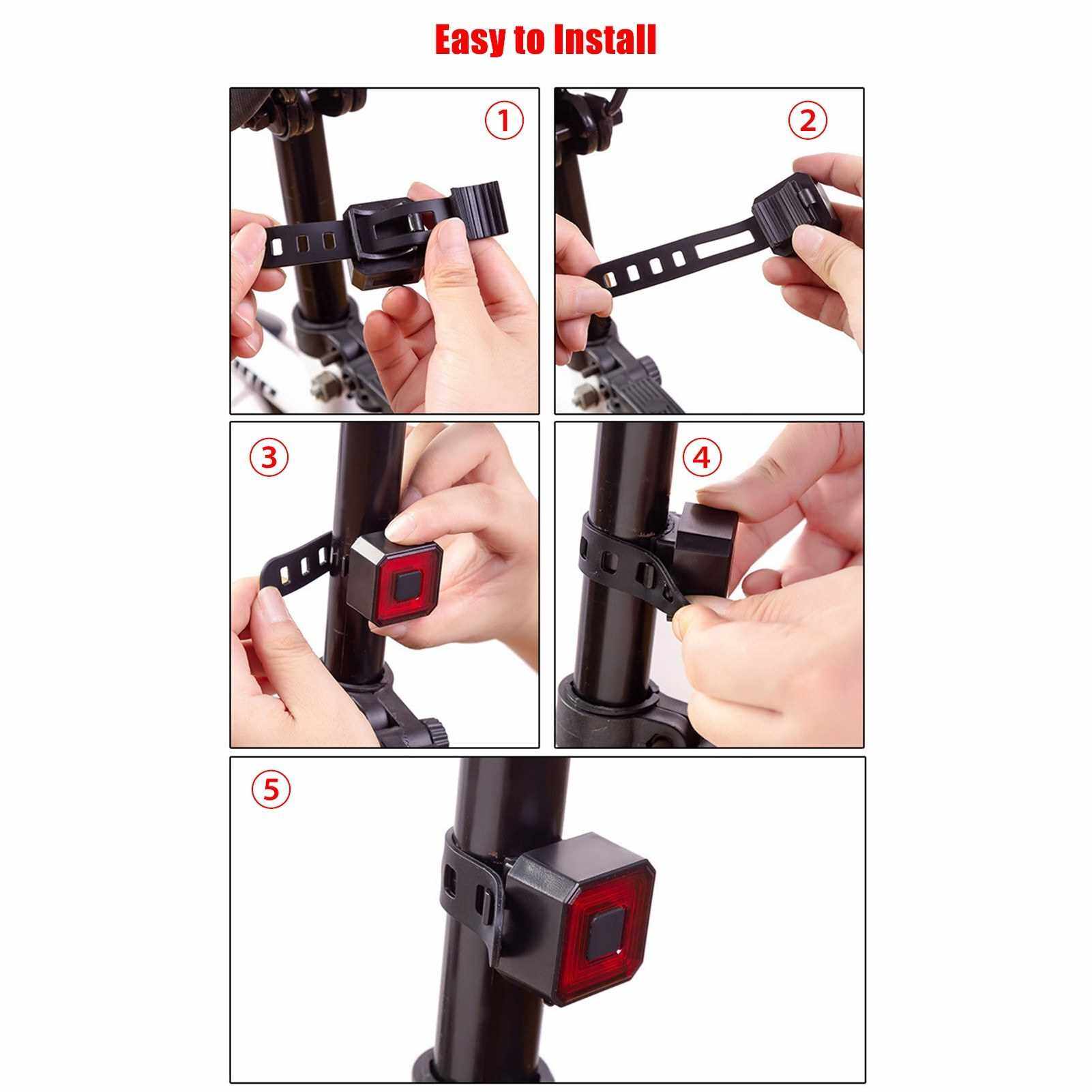 Easy to Install

①

②

③

④

⑤