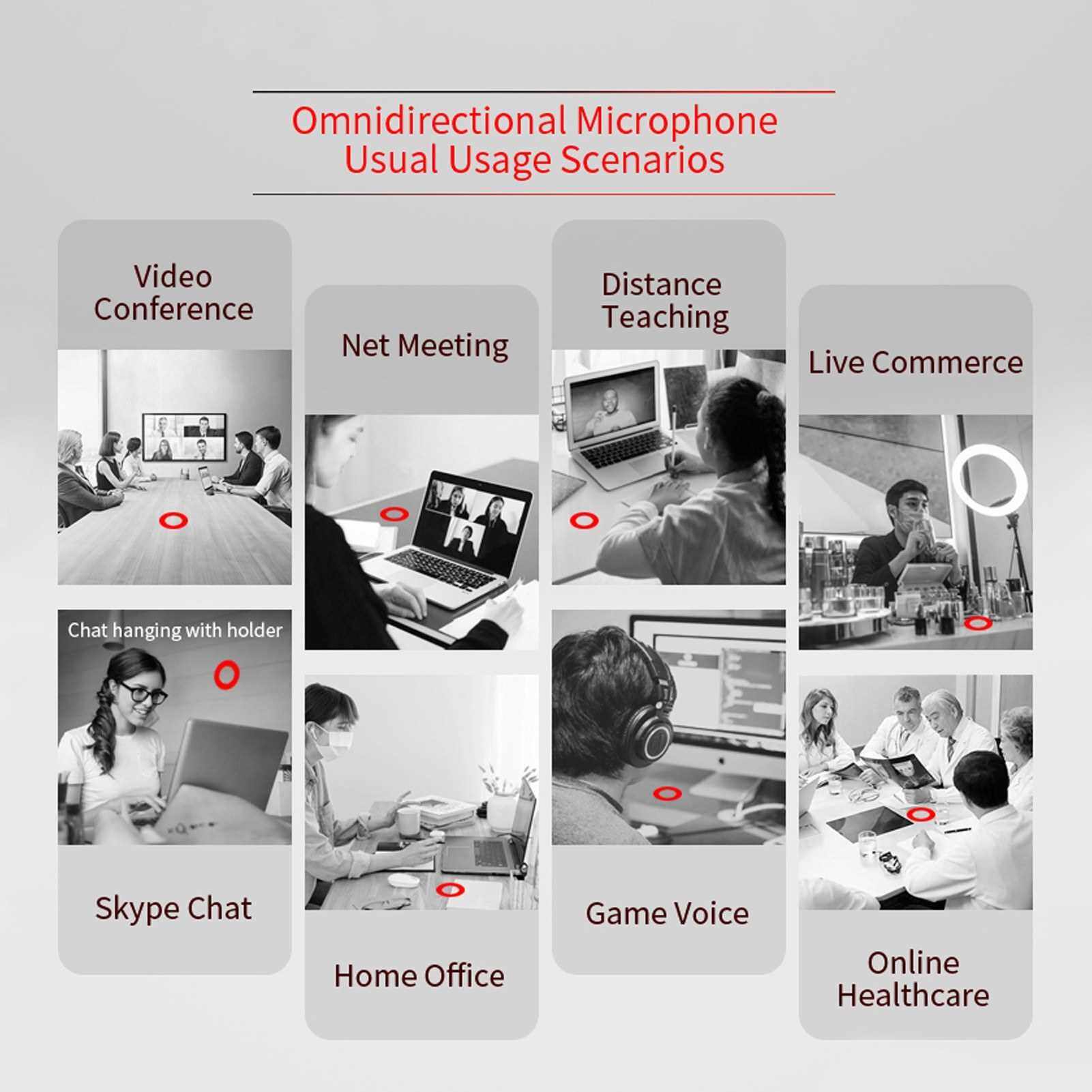 Omnidirectional Microphone
Usual Usage Scenarios

Video Conference

Chat hanging with holder

Skype Chat

Net Meeting

Home Office

Distance Teaching

Game Voice

Live Commerce

Online Healthcare