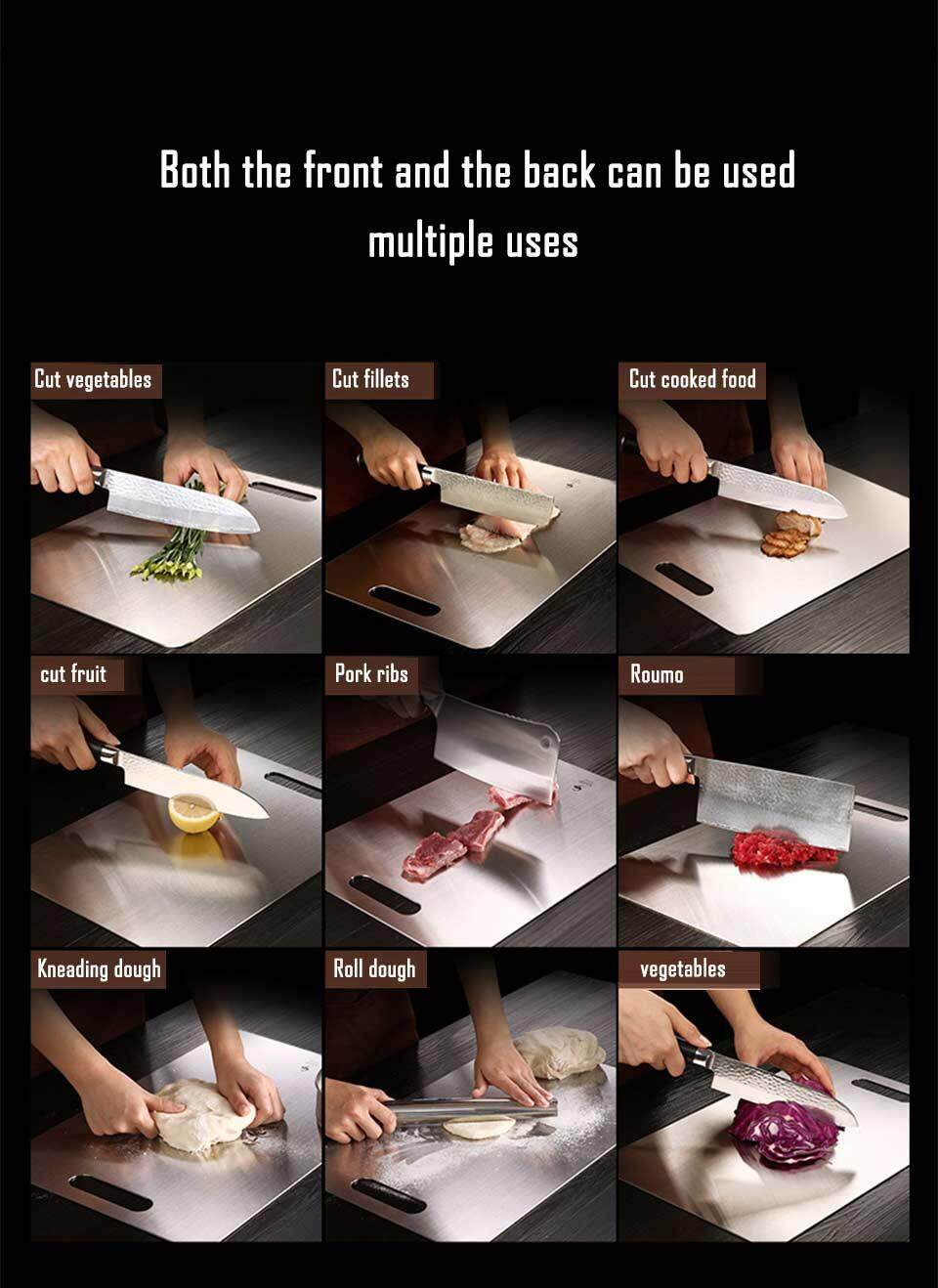 Both the front and the back can be used
multiple uses

Cut vegetables

Cut fillets

Cut cooked food

cut fruit

Pork ribs

Roumo

Kneading dough

Roll dough

vegetables