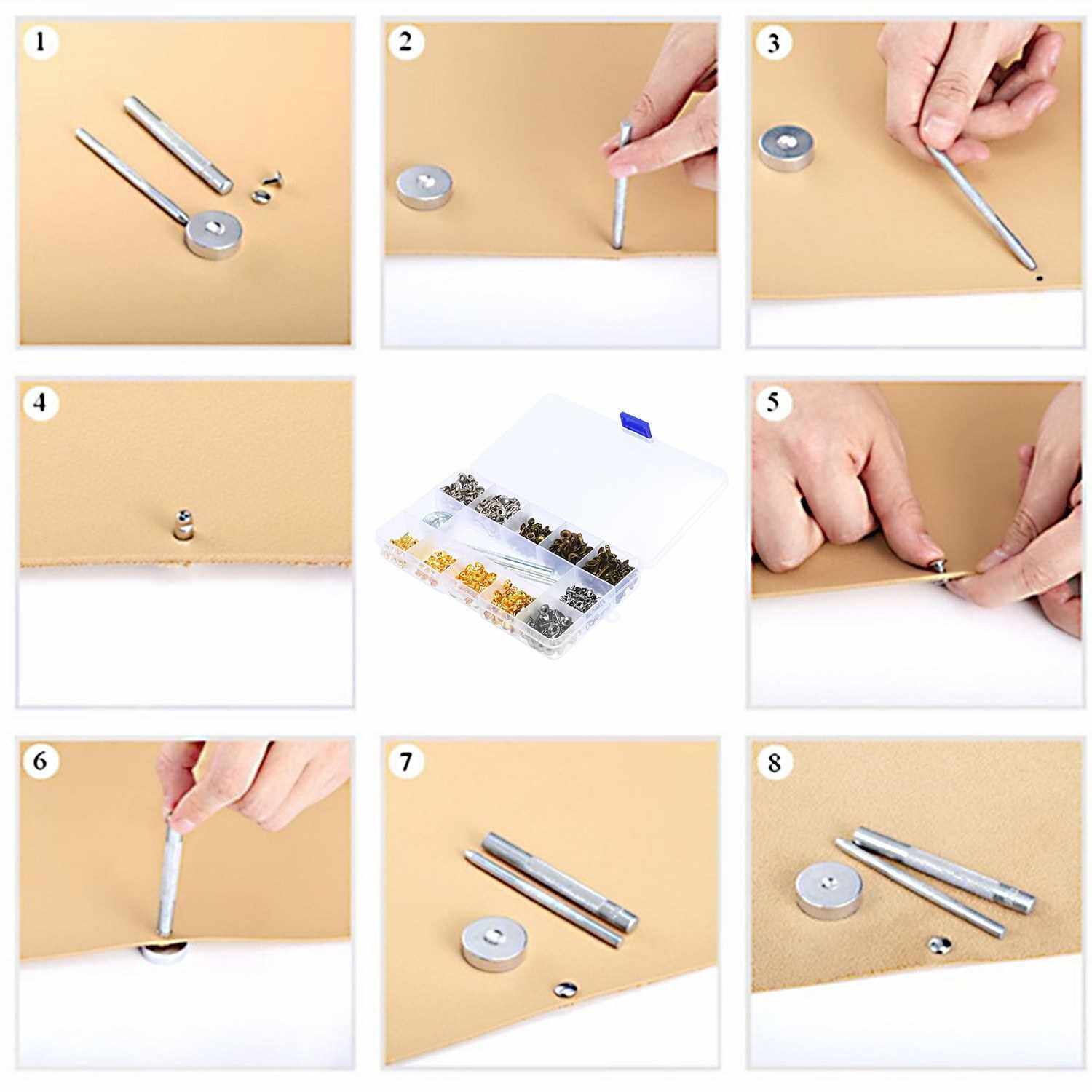 1

2

3

4

5

6

7

8