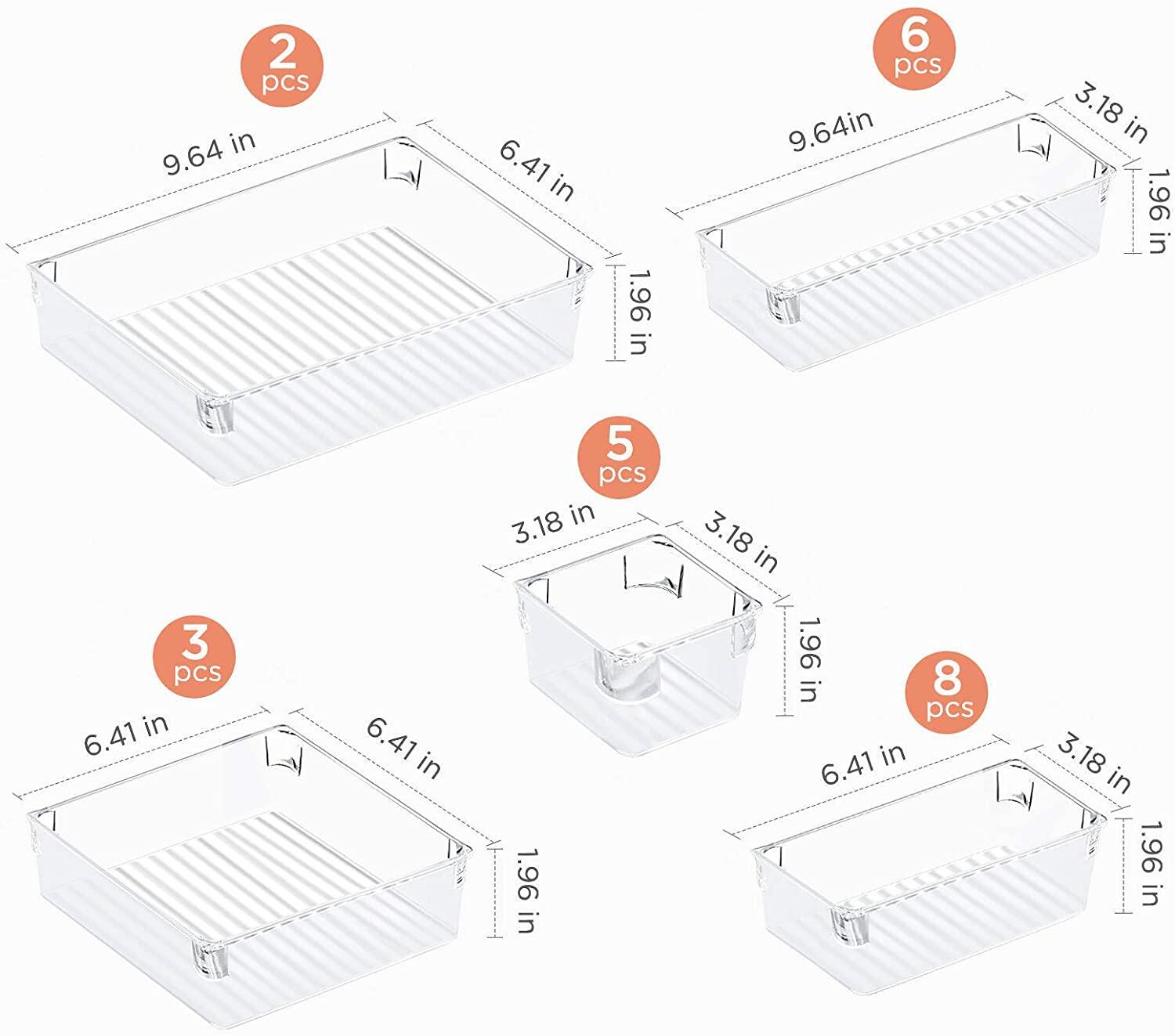 2
pcs

9.64 in

6.41 in

1.96 in

6
pcs

9.64in

3.18 in

1.96 in

5
pcs

3.18 in

3.18 in

1.96 in

3
pcs

6.41 in

6.41 in

1.96 in

8
pcs

6.41 in

3.18 in

1.96 in