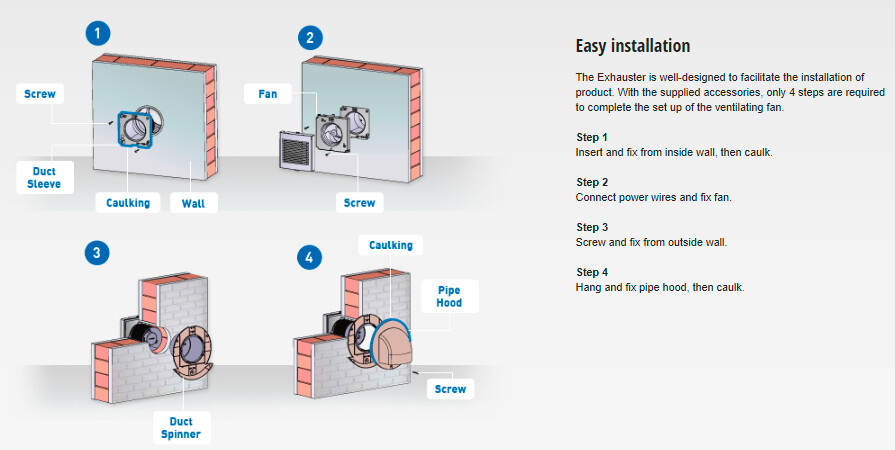 1

Screw

Duct Sleeve

Caulking

Wall

2

Fan

Screw

3

Duct Spinner

4

Caulking

Pipe Hood

Screw

Easy installation

The Exhauster is well-designed to facilitate the installation of product. With the supplied accessories, only 4 steps are required to complete the set up of the ventilating fan.

Step 1
Insert and fix from inside wall, then caulk.

Step 2
Connect power wires and fix fan.

Step 3
Screw and fix from outside wall.

Step 4
Hang and fix pipe hood, then caulk.