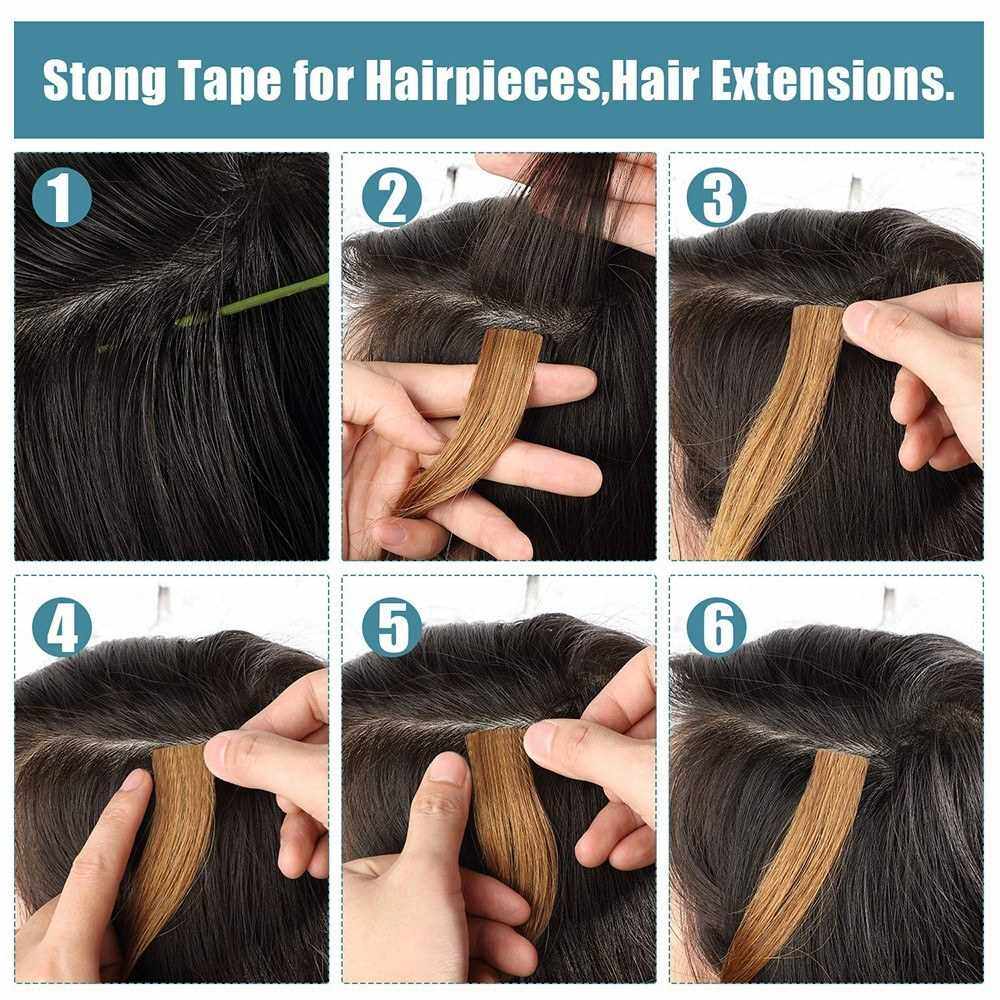 Stong Tape for Hairpieces,Hair Extensions.

1

2

3

4

5

6