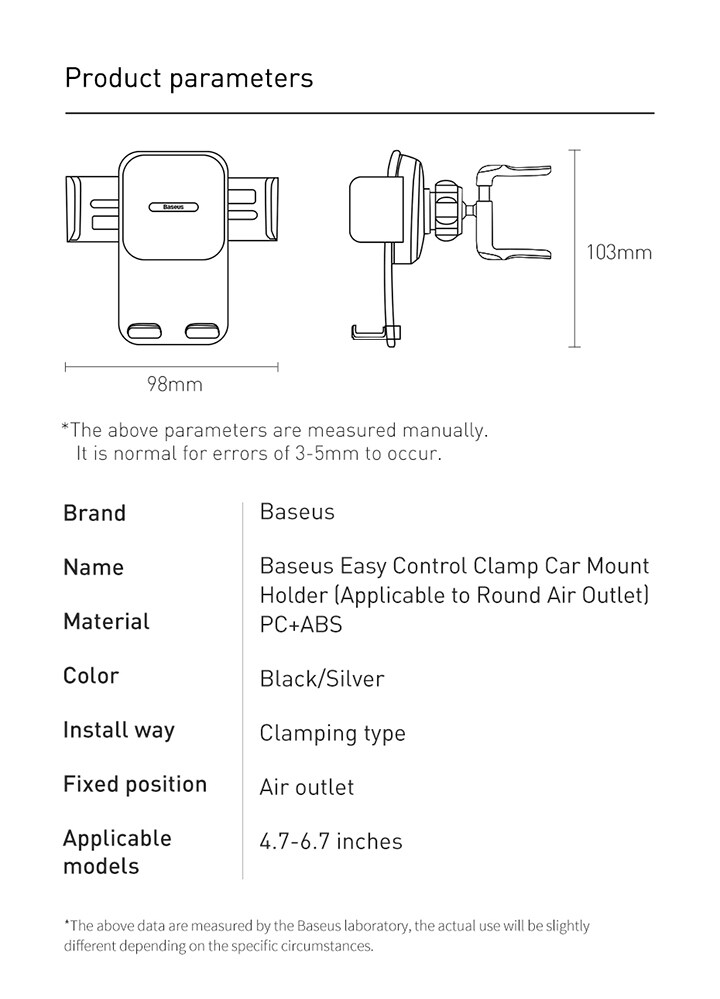 Product parameters

Baseus

103mm

98mm

*The above parameters are measured manually.
It is normal for errors of 3-5mm to occur.

| Brand | Baseus |
|---|---|
| Name | Baseus Easy Control Clamp Car Mount Holder (Applicable to Round Air Outlet) |
| Material | PC+ABS |
| Color | Black/Silver |
| Install way | Clamping type |
| Fixed position | Air outlet |
| Applicable models | 4.7-6.7 inches |

*The above data are measured by the Baseus laboratory, the actual use will be slightly different depending on the specific circumstances.