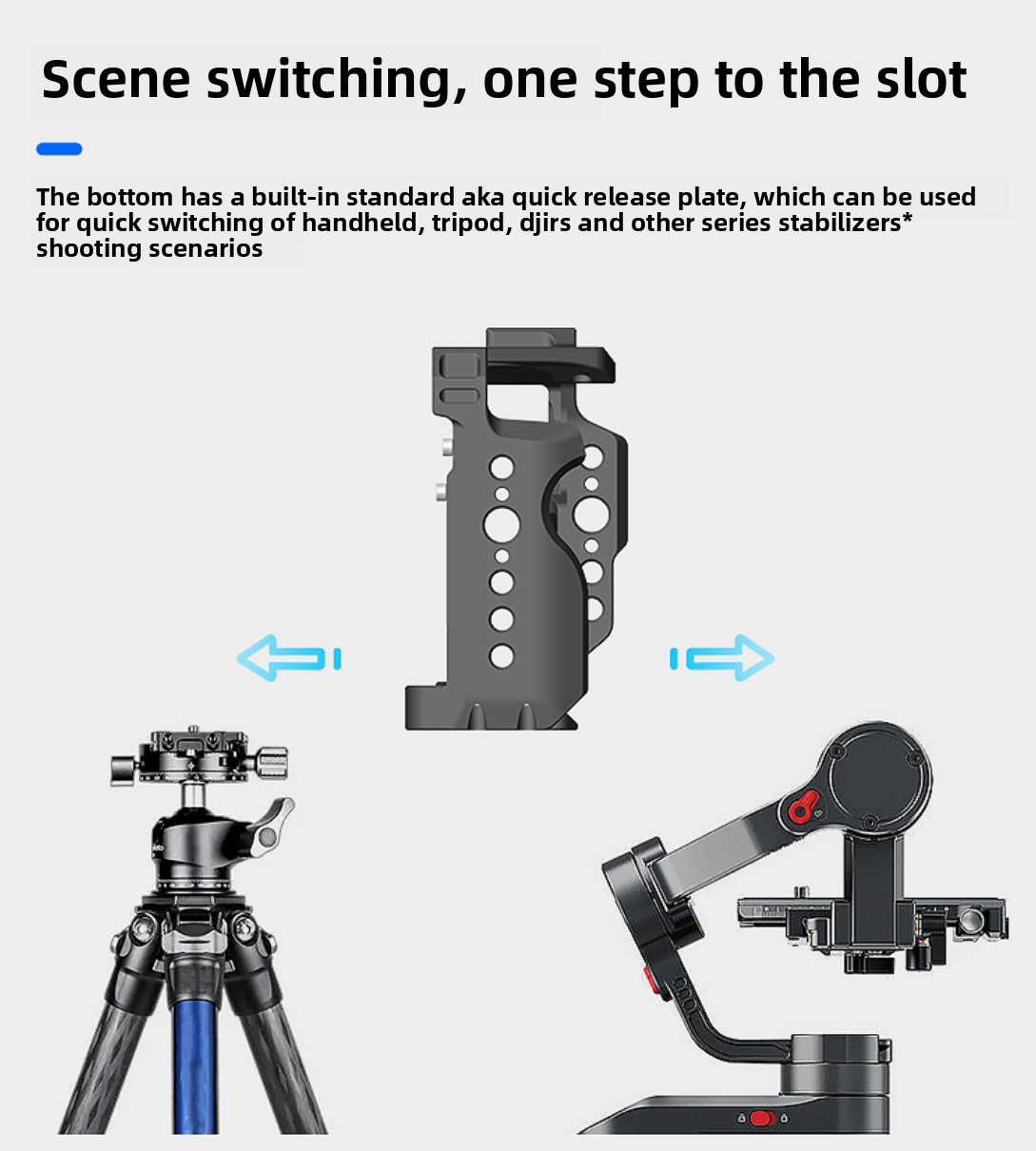 Scene switching, one step to the slot

The bottom has a built-in standard aka quick release plate, which can be used for quick switching of handheld, tripod, djirs and other series stabilizers* shooting scenarios