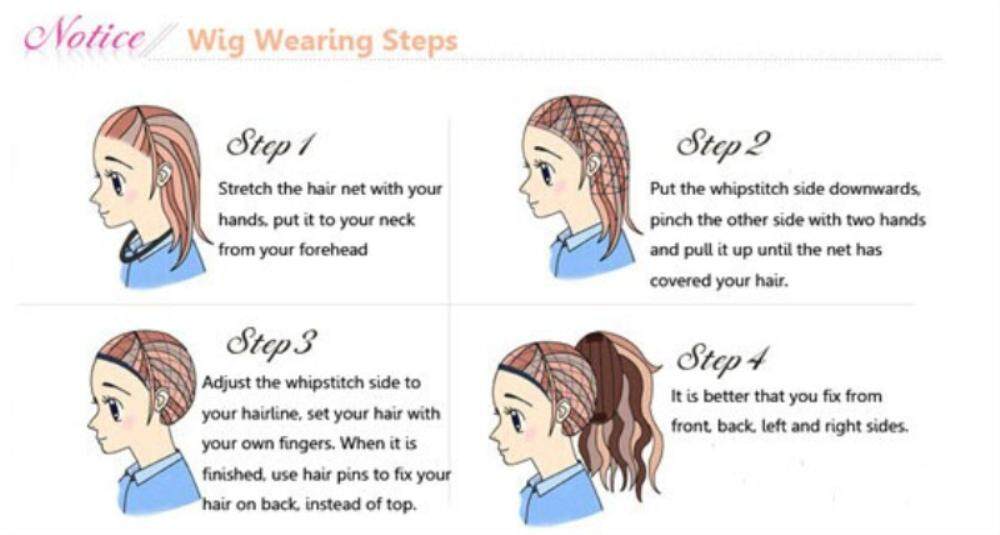 Notice Wig Wearing Steps

Step 1
Stretch the hair net with your hands, put it to your neck from your forehead

Step 2
Put the whipstitch side downwards, pinch the other side with two hands and pull it up until the net has covered your hair.

Step 3
Adjust the whipstitch side to your hairline, set your hair with your own fingers. When it is finished, use hair pins to fix your hair on back, instead of top.

Step 4
It is better that you fix from front, back, left and right sides.