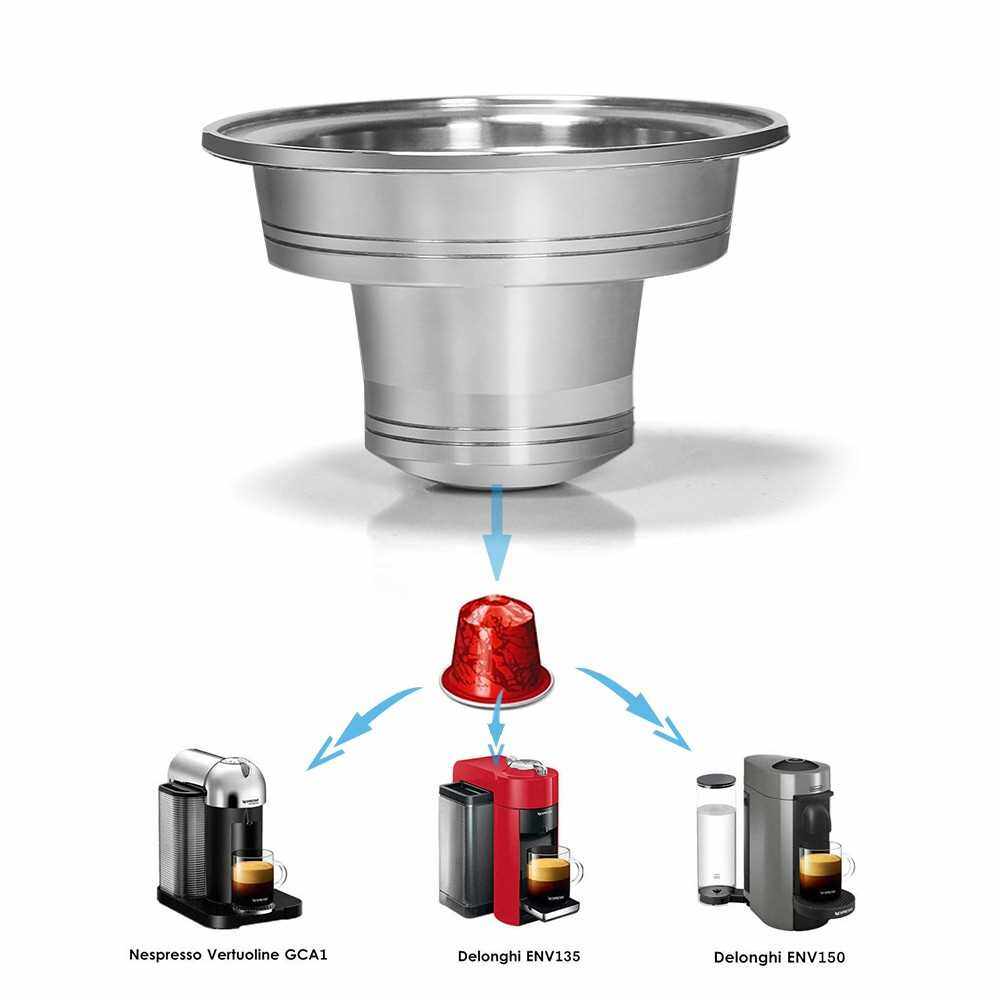 Nespresso Vertuoline GCA1

Delonghi ENV135

Delonghi ENV150