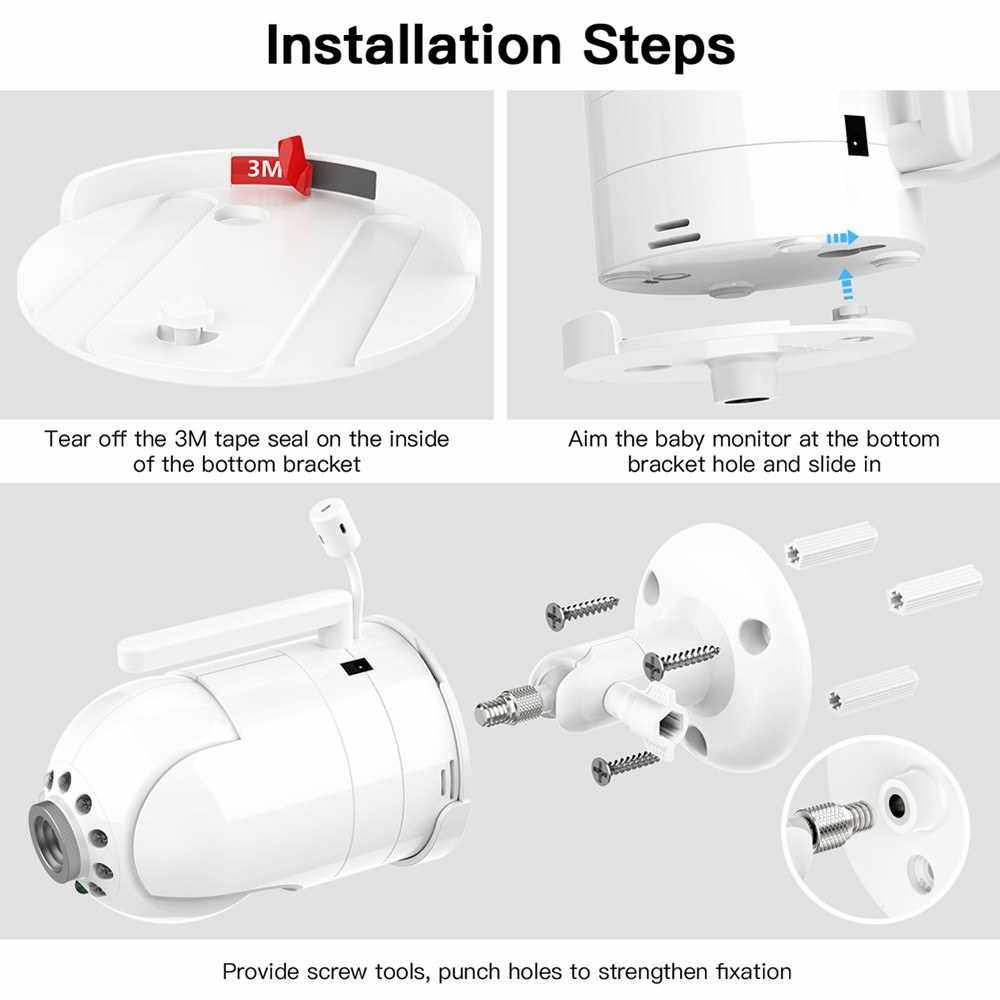 Installation Steps

3M

Tear off the 3M tape seal on the inside of the bottom bracket

Aim the baby monitor at the bottom bracket hole and slide in

Provide screw tools, punch holes to strengthen fixation