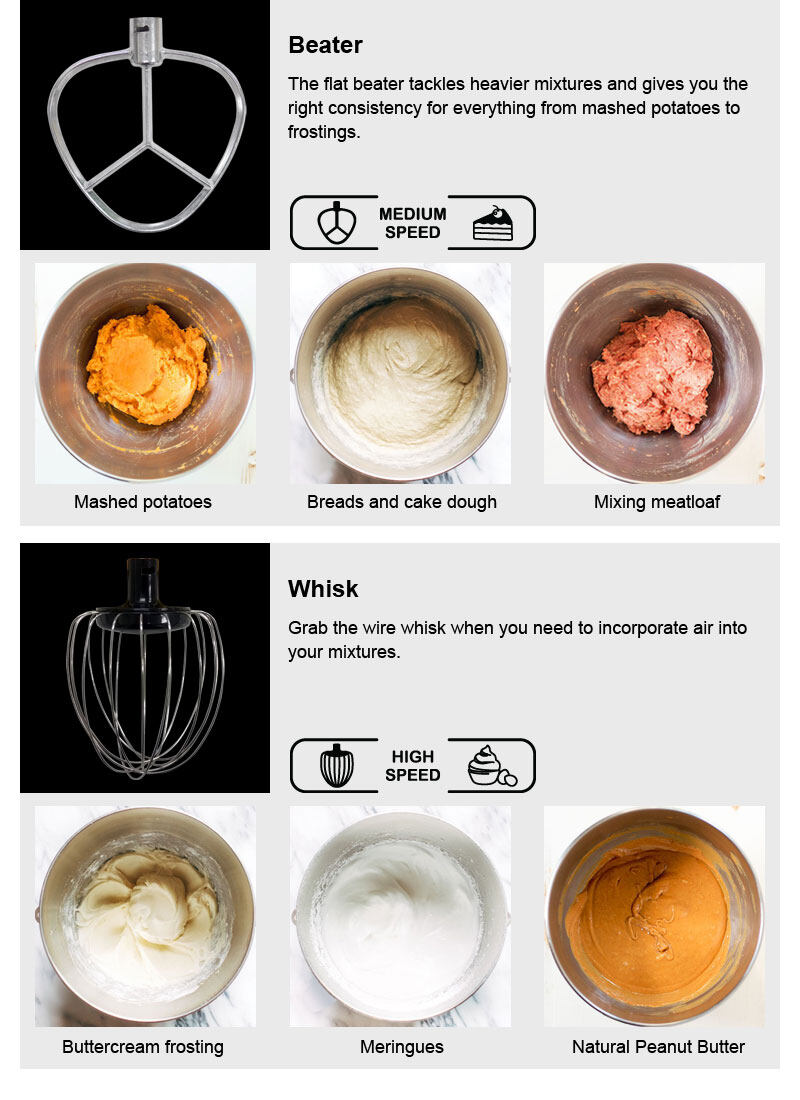 Beater

The flat beater tackles heavier mixtures and gives you the right consistency for everything from mashed potatoes to frostings.

MEDIUM SPEED

Mashed potatoes

Breads and cake dough

Mixing meatloaf

Whisk

Grab the wire whisk when you need to incorporate air into your mixtures.

HIGH SPEED

Buttercream frosting

Meringues

Natural Peanut Butter